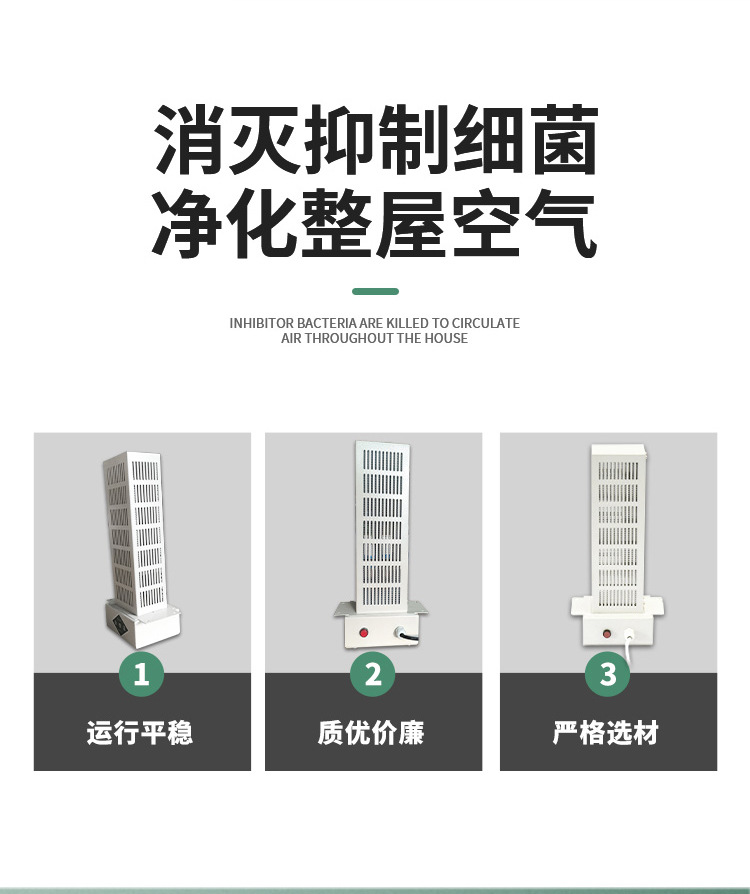 消灭抑制细菌
净化整屋空气

INHIBITOR BACTERIA ARE KILLED TO CIRCULATE AIR THROUGHOUT THE HOUSE

1
运行平稳

2
质优价廉

3
严格选材