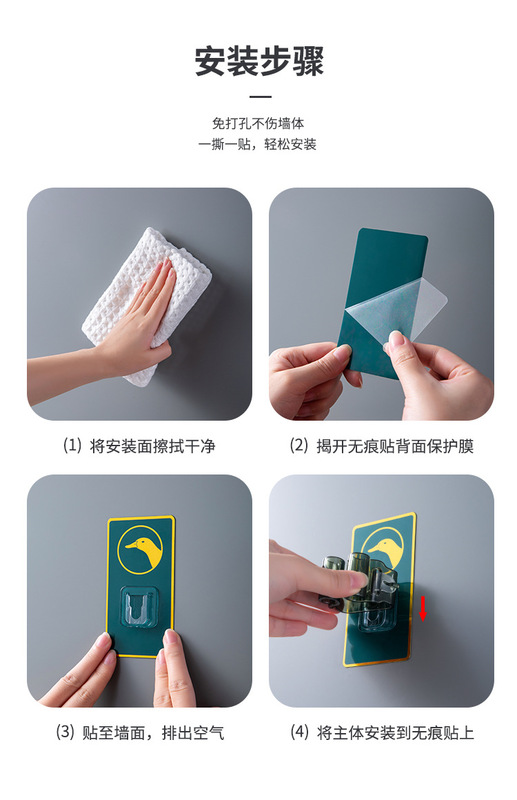 安装步骤

免打孔不伤墙体
一撕一贴，轻松安装

(1) 将安装面擦拭干净

(2) 揭开无痕贴背面保护膜

(3) 贴至墙面，排出空气

(4) 将主体安装到无痕贴上