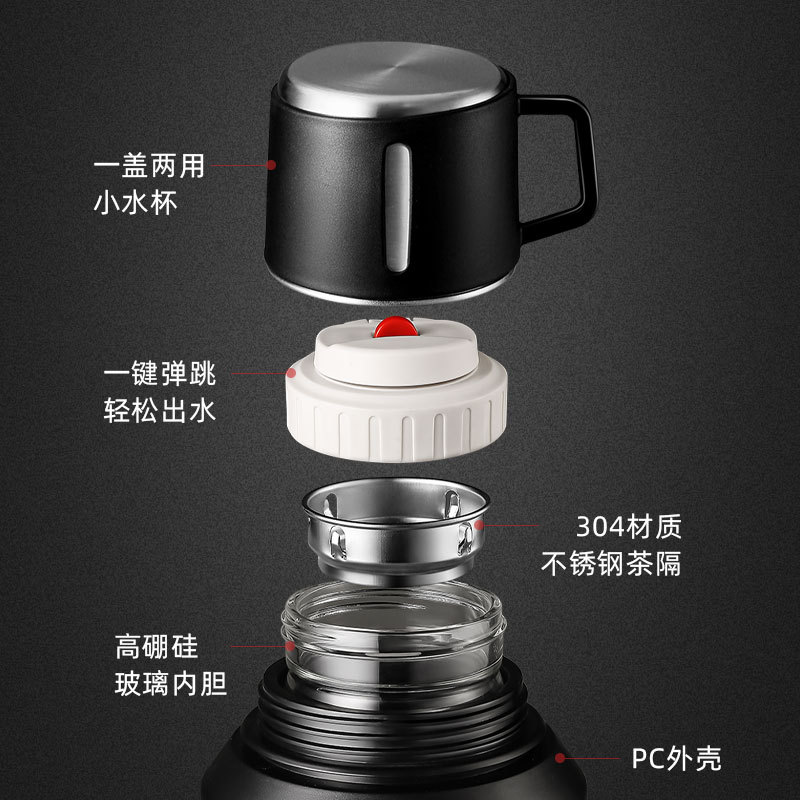 一盖两用
小水杯

一键弹跳
轻松出水

304材质
不锈钢茶隔

高硼硅
玻璃内胆

PC外壳