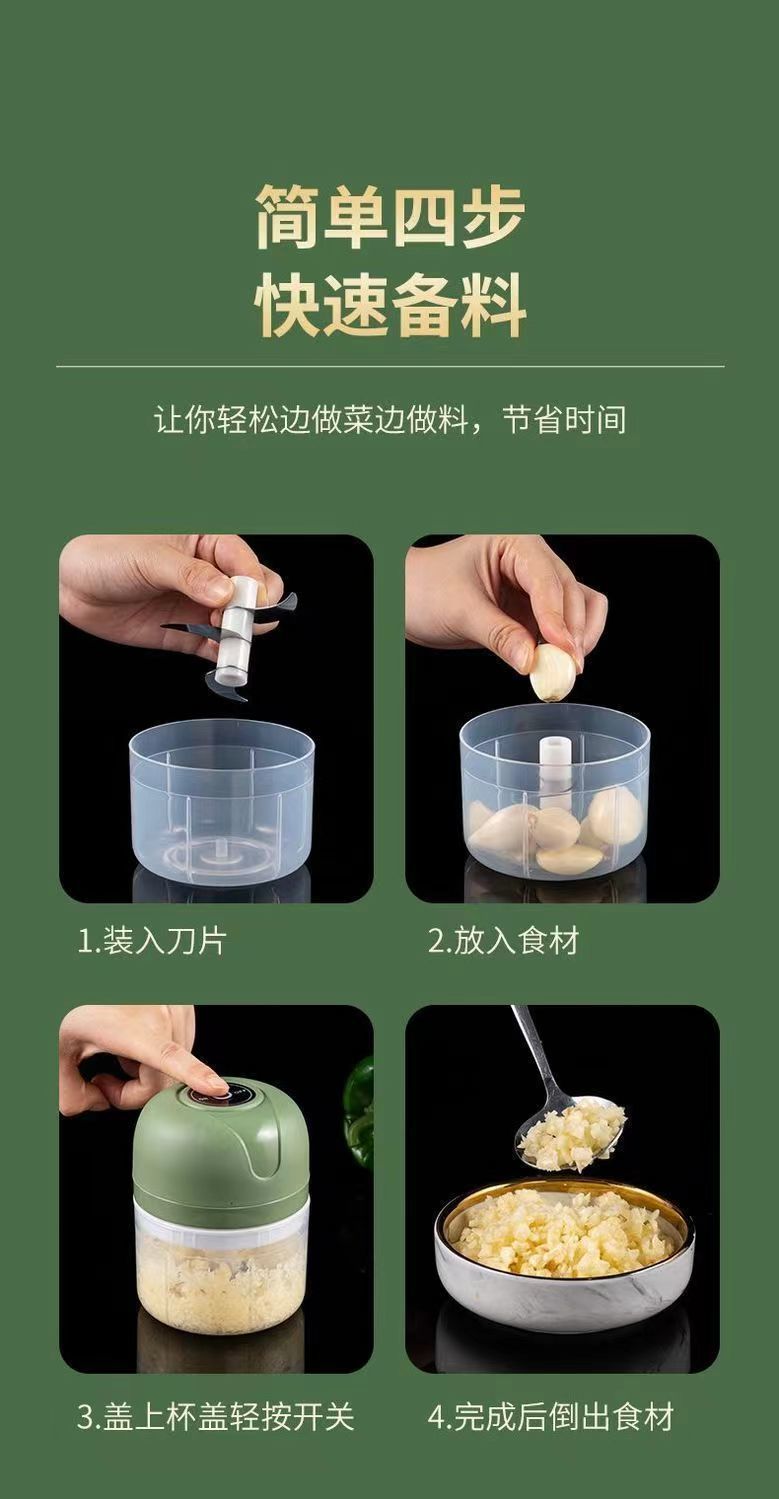 简单四步
快速备料

让你轻松边做菜边做料，节省时间

1.装入刀片

2.放入食材

3.盖上杯盖轻按开关

4.完成后倒出食材