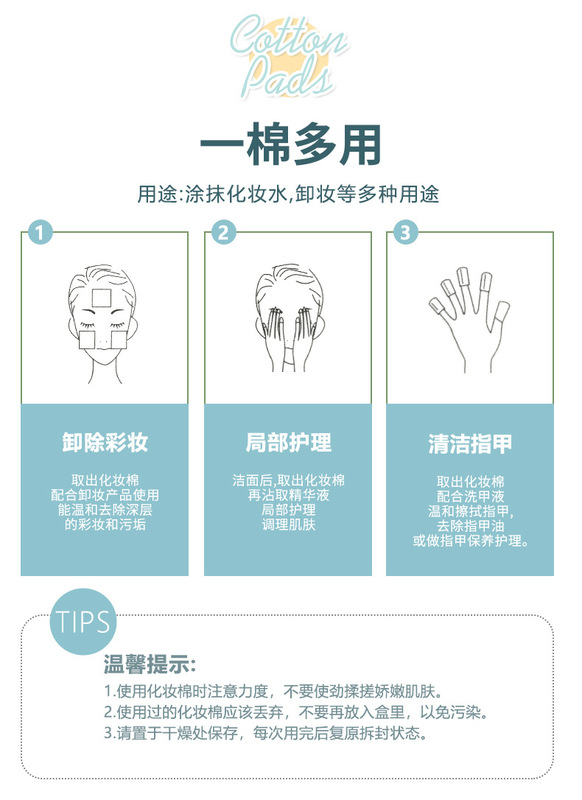 Cotton Pads

一棉多用

用途:涂抹化妆水,卸妆等多种用途

1

卸除彩妆

取出化妆棉
配合卸妆产品使用
能温和去除深层
的彩妆和污垢

2

局部护理

洁面后,取出化妆棉
再沾取精华液
局部护理
调理肌肤

3

清洁指甲

取出化妆棉
配合洗甲液
温和擦拭指甲,
去除指甲油
或做指甲保养护理。

TIPS

温馨提示:

1.使用化妆棉时注意力度，不要使劲揉搓娇嫩肌肤。
2.使用过的化妆棉应该丢弃，不要再放入盒里，以免污染。
3.请置于干燥处保存，每次用完后复原拆封状态。