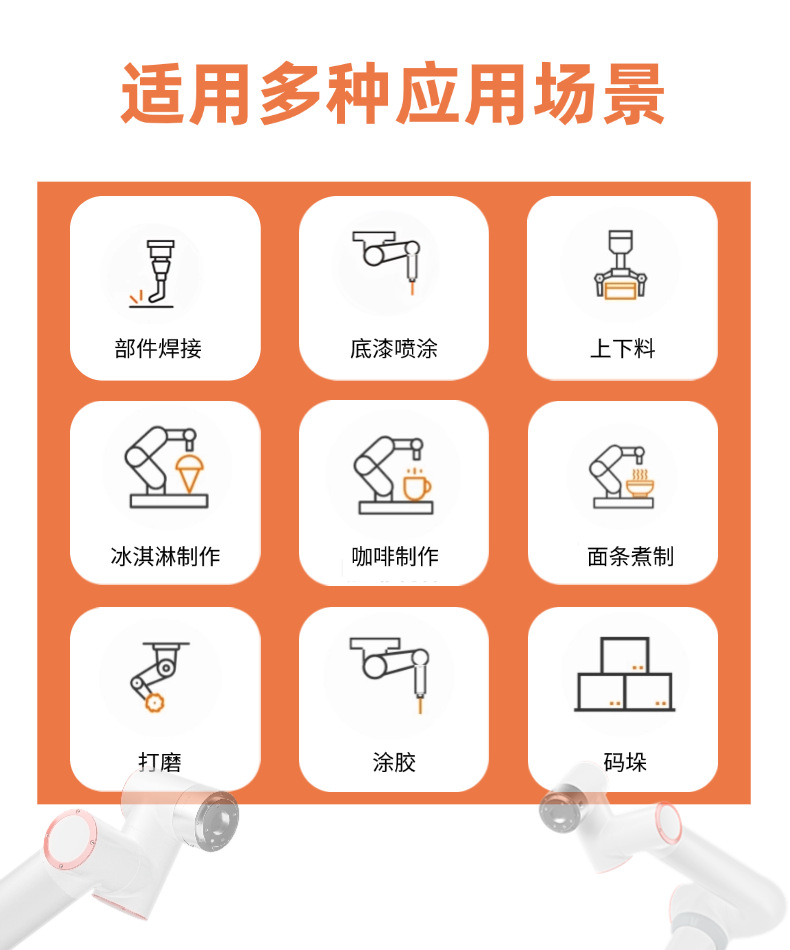 适用多种应用场景

部件焊接

底漆喷涂

上下料

冰淇淋制作

咖啡制作

面条煮制

打磨

涂胶

码垛