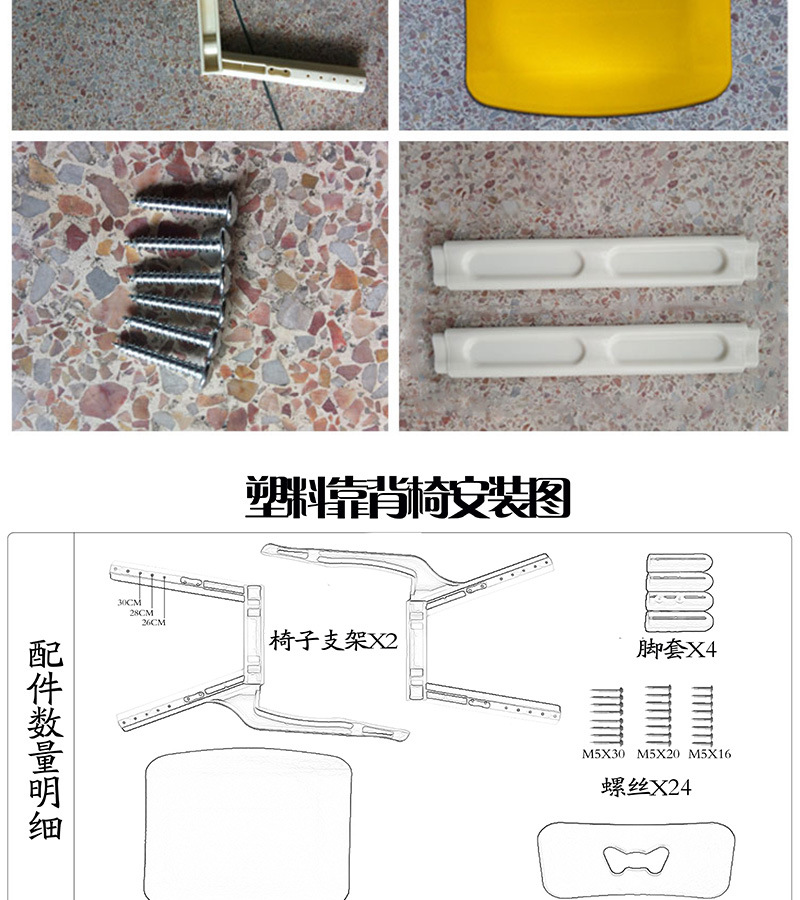 塑料靠背椅安装图

配件数量明细

30CM
28CM
26CM

椅子支架X2

脚套X4

M5X30 M5X20 M5X16

螺丝X24