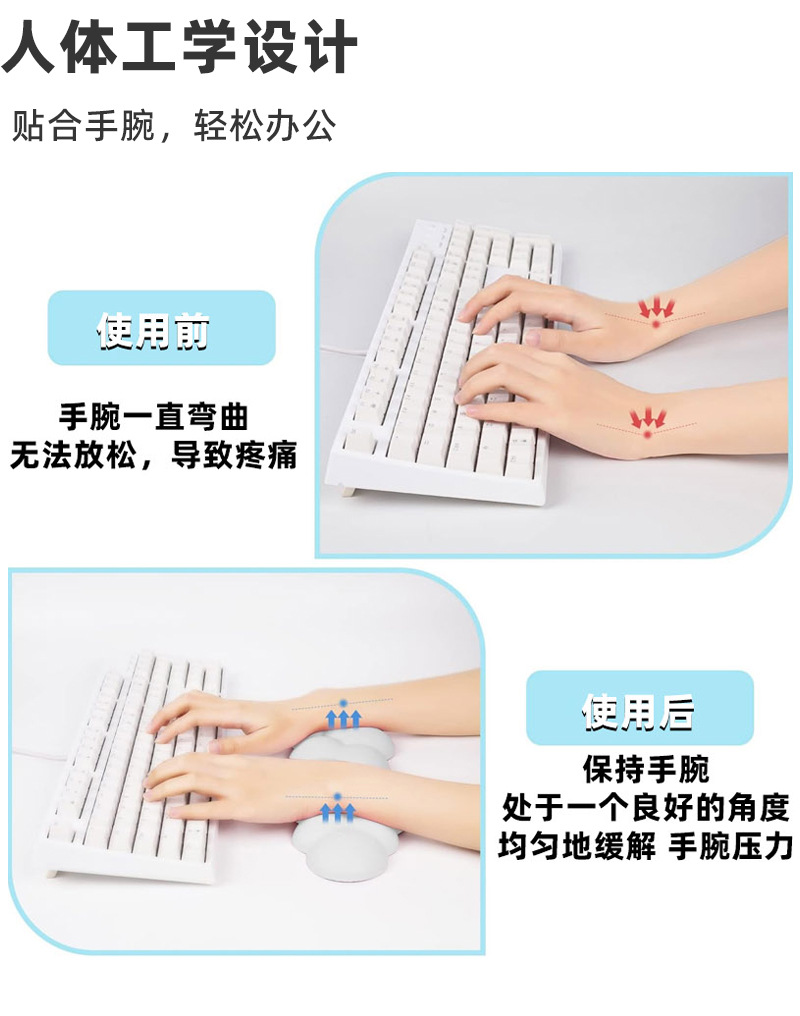 人体工学设计

贴合手腕，轻松办公

使用前

手腕一直弯曲
无法放松，导致疼痛

使用后

保持手腕
处于一个良好的角度
均匀地缓解 手腕压力