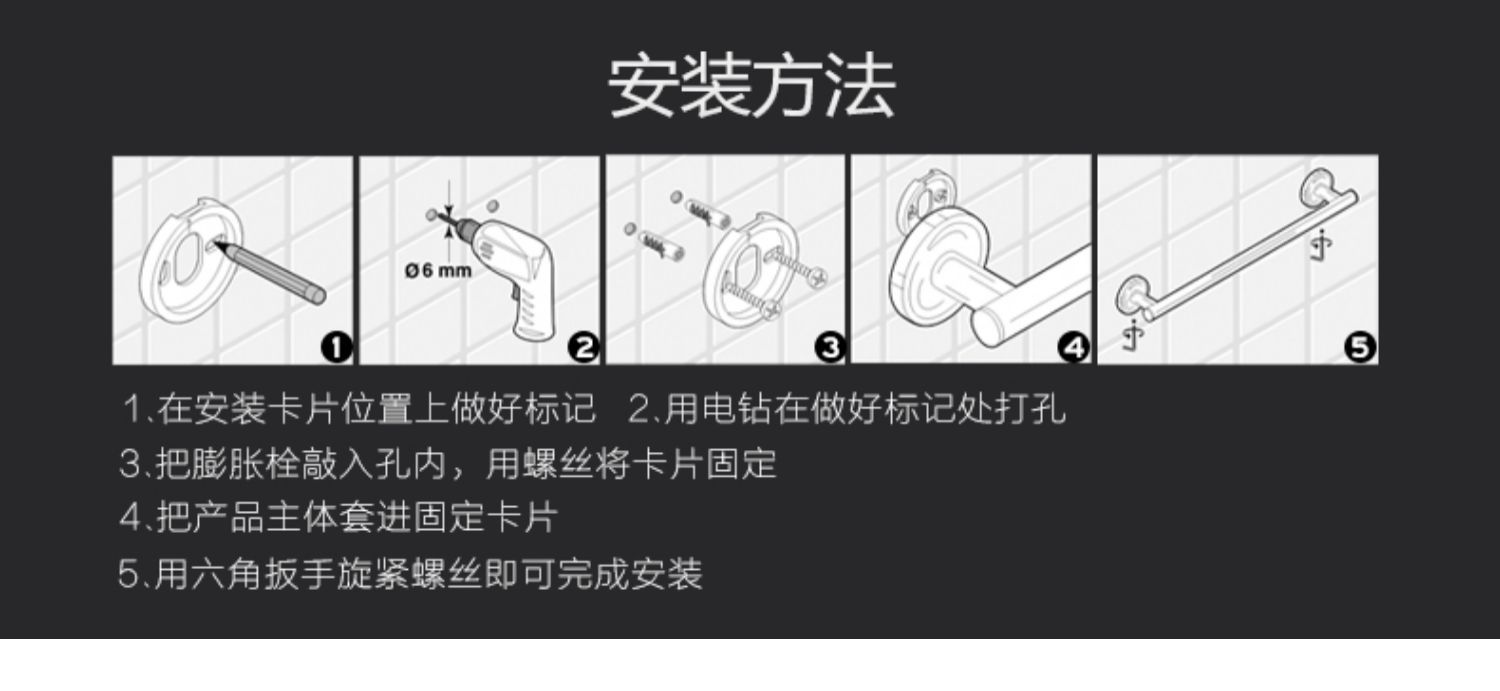 安装方法

Ø6 mm

1

2

3

4

5

1、在安装卡片位置上做好标记　2、用电钻在做好标记处打孔

3、把膨胀栓敲入孔内，用螺丝将卡片固定

4、把产品主体套进固定卡片

5、用六角扳手旋紧螺丝即可完成安装