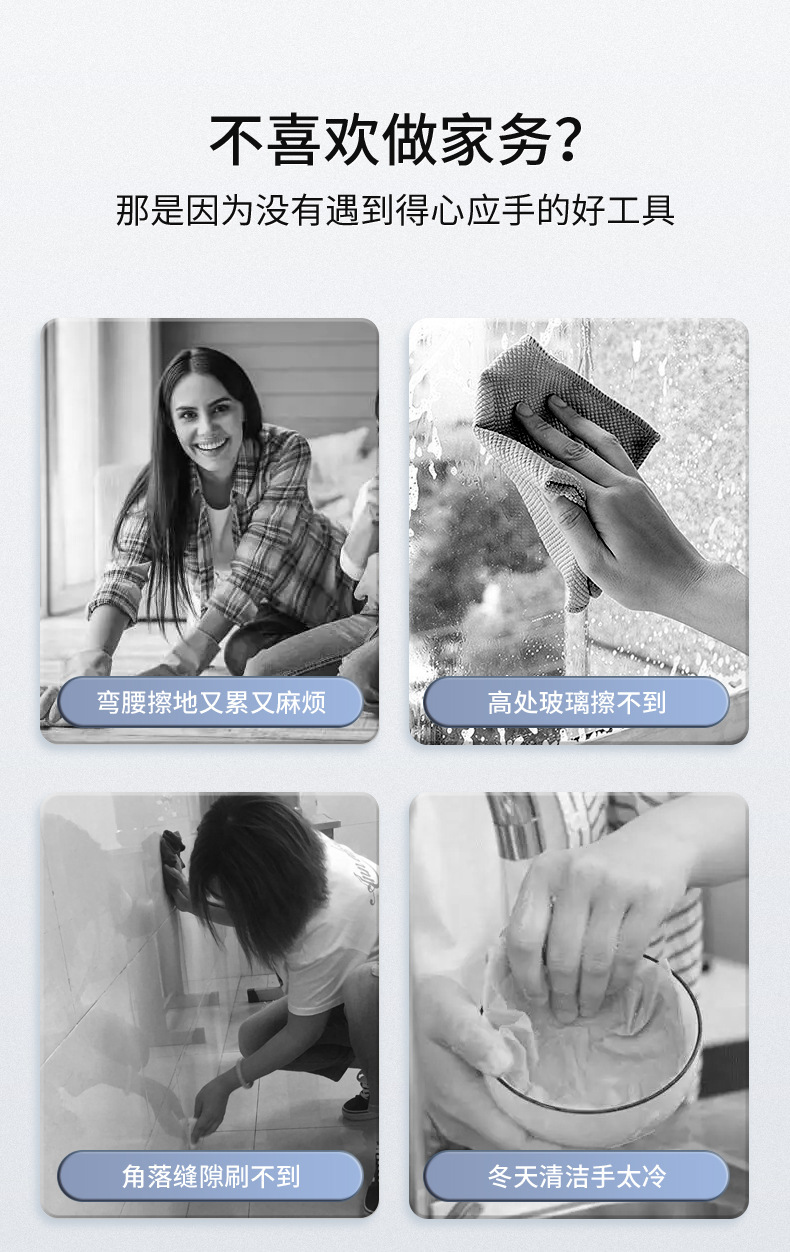 不喜欢做家务?

那是因为没有遇到得心应手的好工具

弯腰擦地又累又麻烦

高处玻璃擦不到

角落缝隙刷不到

冬天清洁手太冷