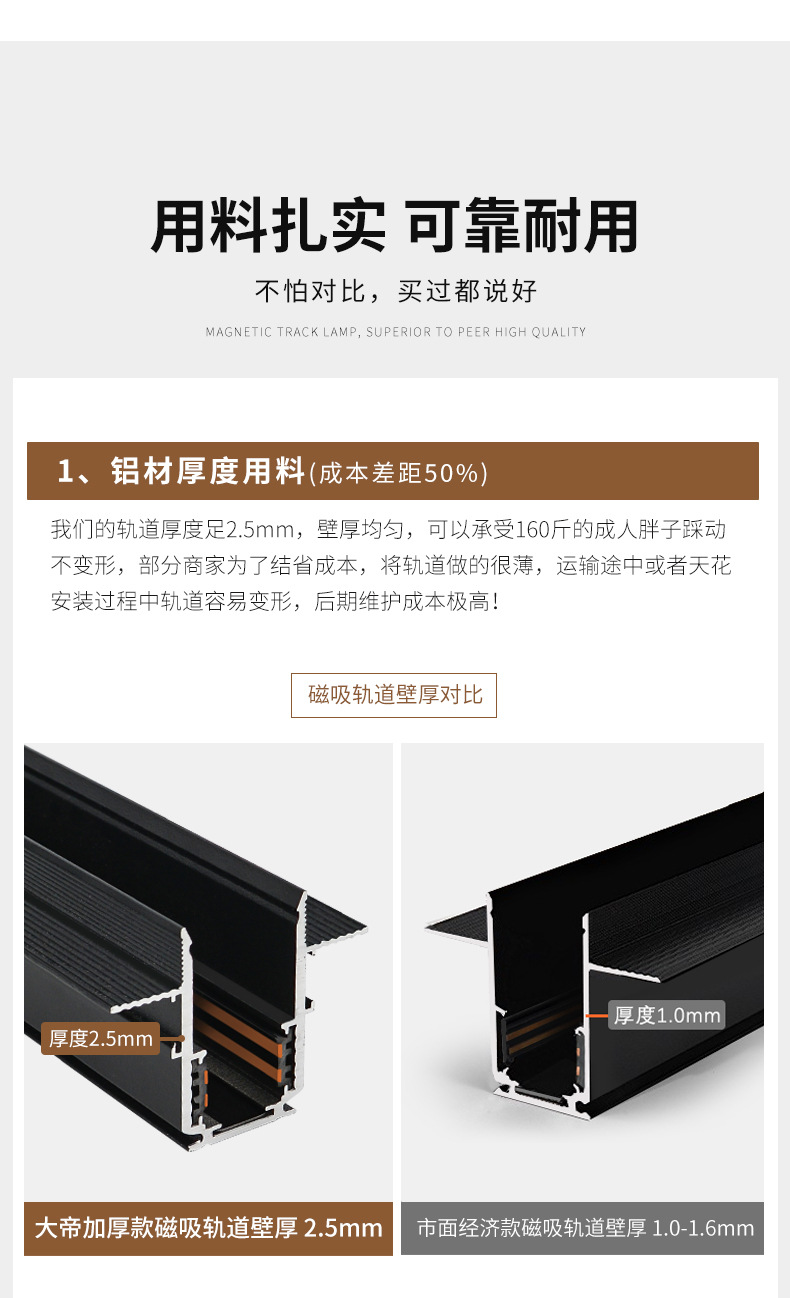 用料扎实 可靠耐用

不怕对比，买过都说好

MAGNETIC TRACK LAMP, SUPERIOR TO PEER HIGH QUALITY

1、铝材厚度用料(成本差距50%)

我们的轨道厚度足2.5mm，壁厚均匀，可以承受160斤的成人胖子踩动不变形，部分商家为了结省成本，将轨道做的很薄，运输途中或者天花安装过程中轨道容易变形，后期维护成本极高!

磁吸轨道壁厚对比

厚度2.5mm

厚度1.0mm

大帝加厚款磁吸轨道壁厚 2.5mm

市面经济款磁吸轨道壁厚 1.0-1.6mm