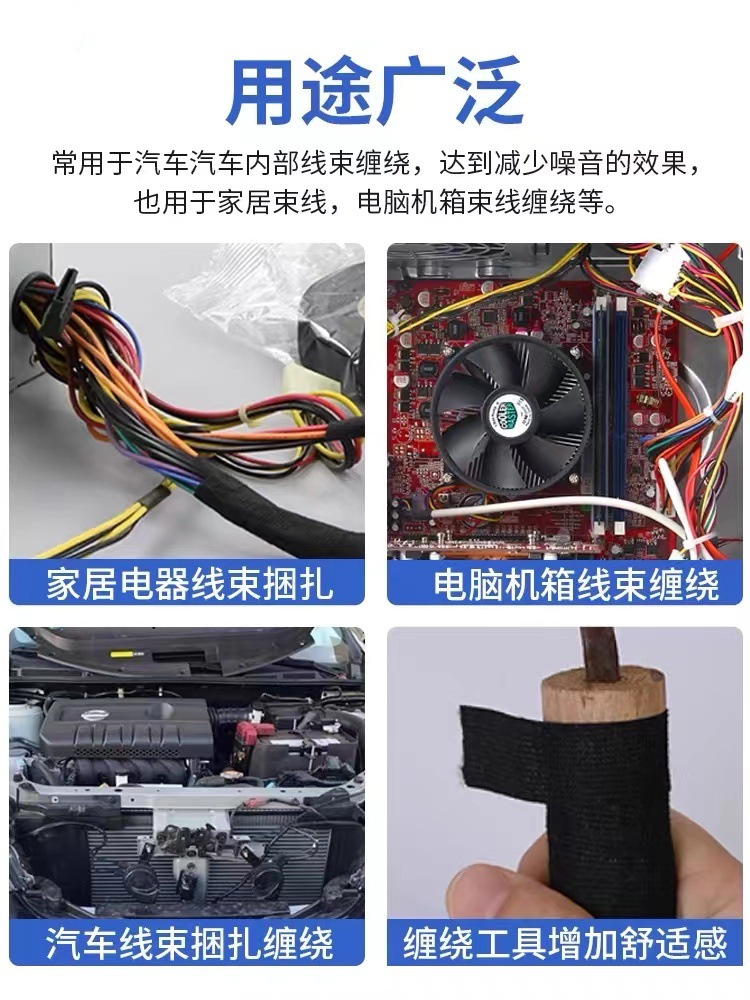 用途广泛

常用于汽车汽车内部线束缠绕，达到减少噪音的效果，也用于家居束线，电脑机箱束线缠绕等。

家居电器线束捆扎

电脑机箱线束缠绕

汽车线束捆扎缠绕

缠绕工具增加舒适感