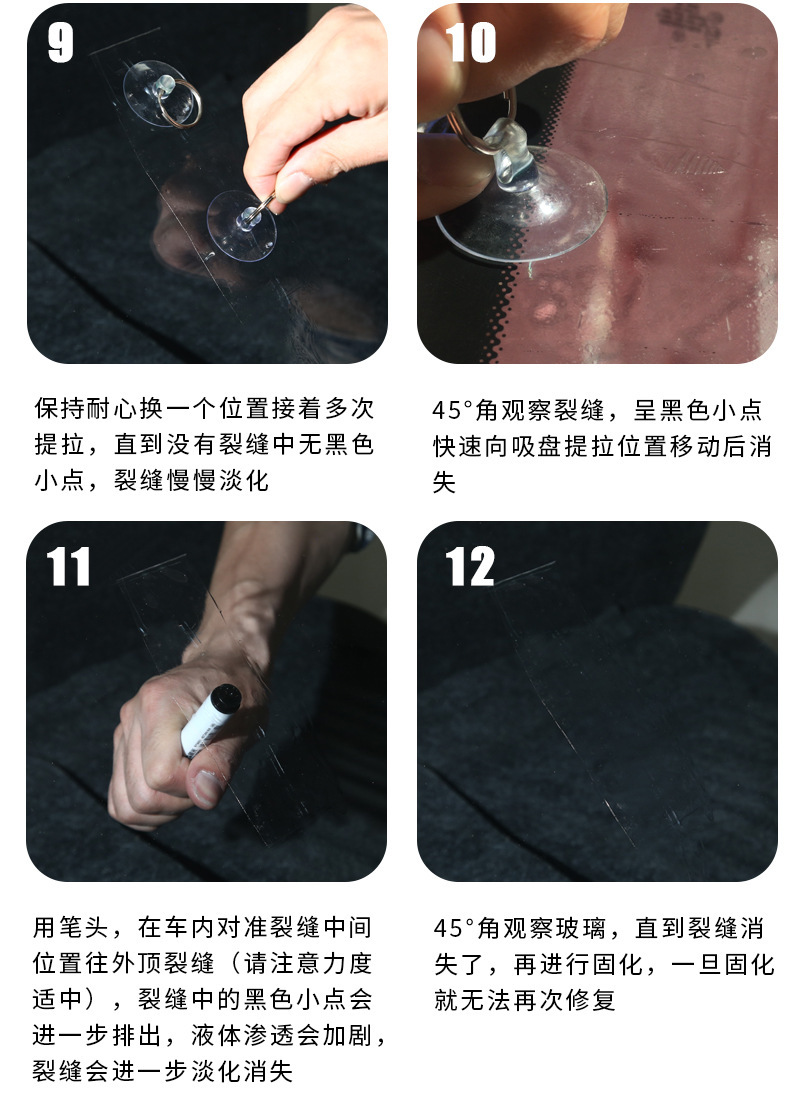 9

保持耐心换一个位置接着多次提拉，直到没有裂缝中无黑色小点，裂缝慢慢淡化

10

45°角观察裂缝，呈黑色小点快速向吸盘提拉位置移动后消失

11

用笔头，在车内对准裂缝中间位置往外顶裂缝（请注意力度适中），裂缝中的黑色小点会进一步排出，液体渗透会加剧，裂缝会进一步淡化消失

12

45°角观察玻璃，直到裂缝消失了，再进行固化，一旦固化就无法再次修复