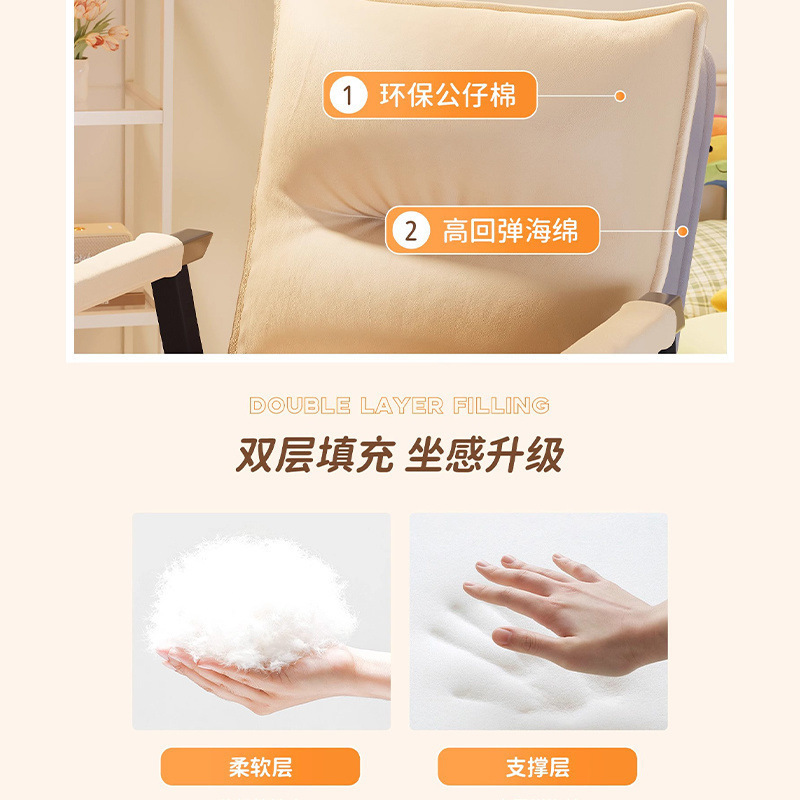 1 环保公仔棉

2 高回弹海绵

DOUBLE LAYER FILLING

双层填充 坐感升级

柔软层

支撑层