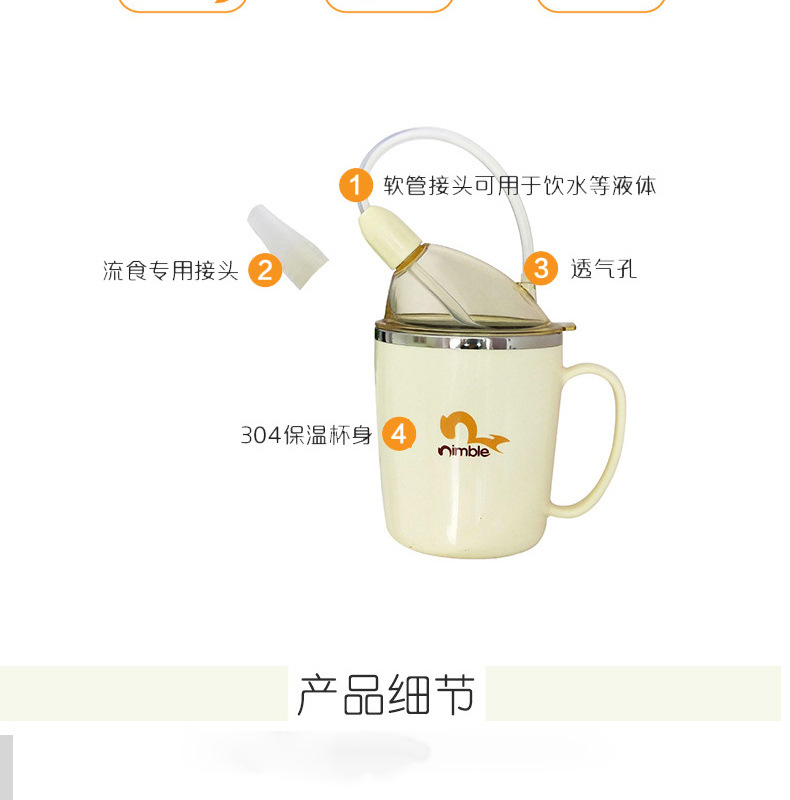 1 软管接头可用于饮水等液体

流食专用接头 2

3 透气孔

304保温杯身 4

nimble

产品细节