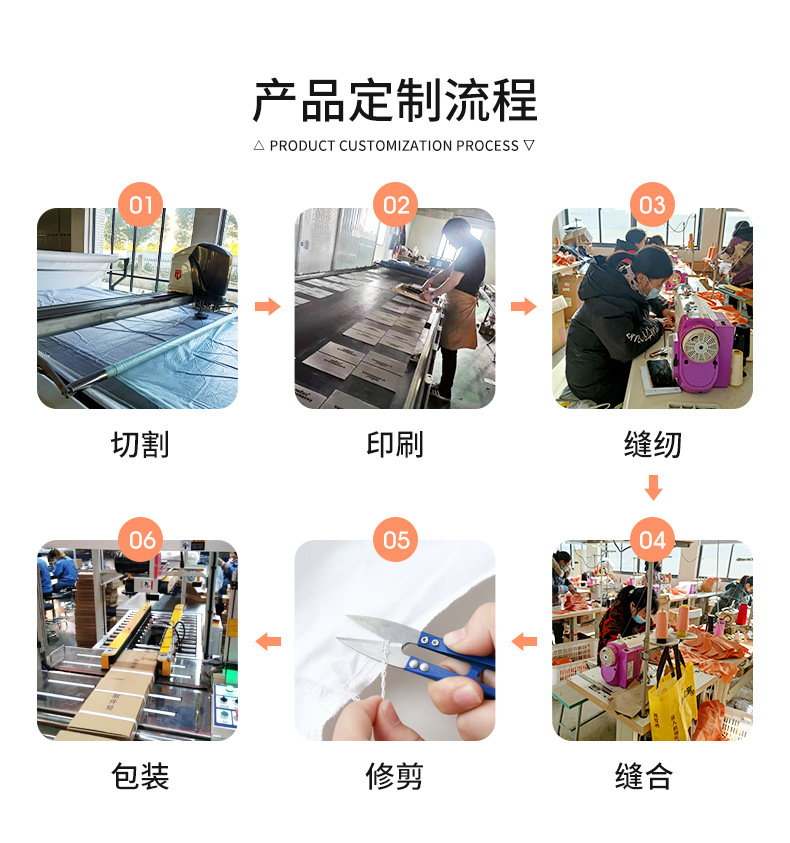 产品定制流程

△ PRODUCT CUSTOMIZATION PROCESS ▽

01
切割

02
印刷

03
缝纫

04
缝合

05
修剪

06
包装