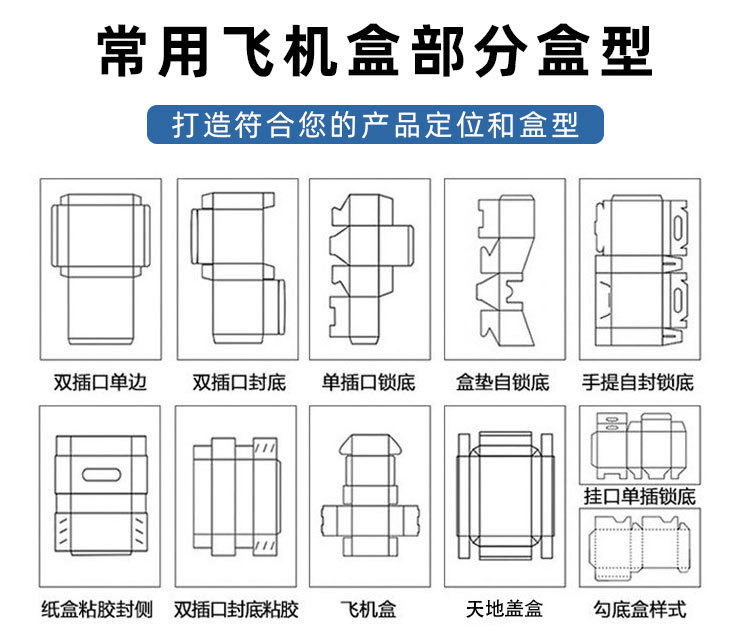 常用飞机盒部分盒型

打造符合您的产品定位和盒型

双插口单边

双插口封底

单插口锁底

盒垫自锁底

手提自封锁底

纸盒粘胶封侧

双插口封底粘胶

飞机盒

天地盖盒

挂口单插锁底

勾底盒样式