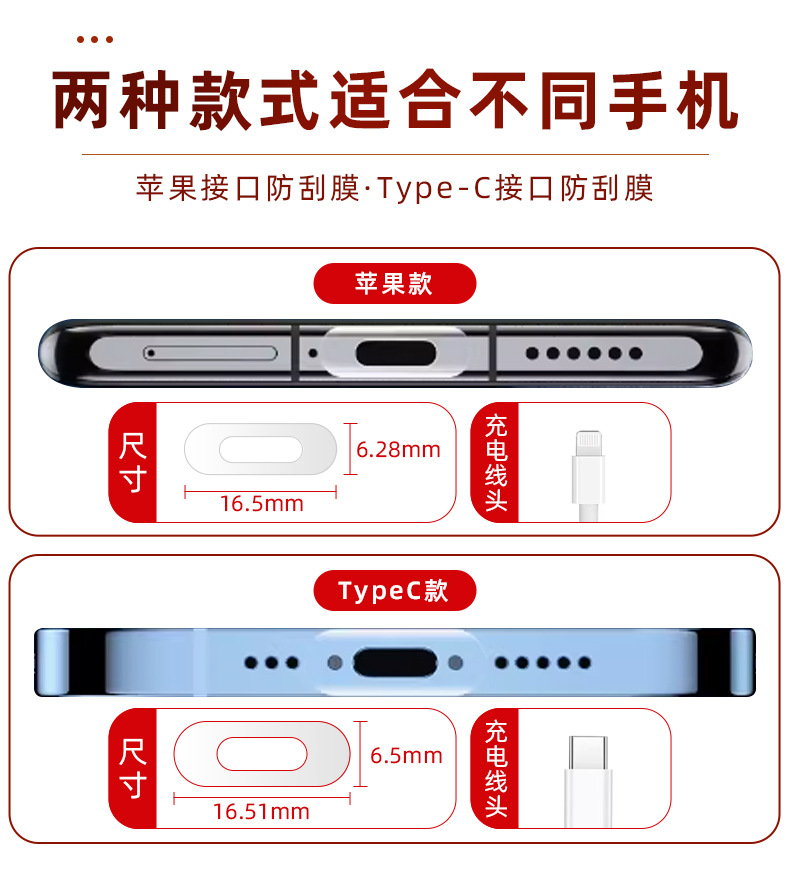 两种款式适合不同手机

苹果接口防刮膜·Type-C接口防刮膜

苹果款

尺寸

6.28mm

16.5mm

充电线头

TypeC款

尺寸

6.5mm

16.51mm

充电线头