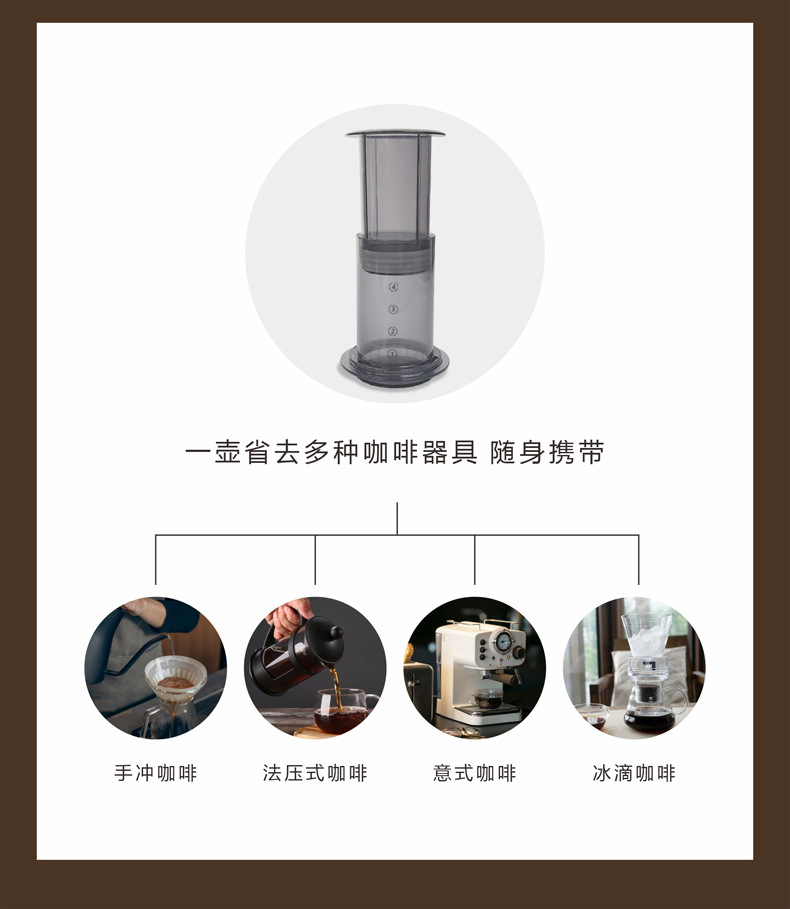 ④
③
②
①

一壶省去多种咖啡器具 随身携带

手冲咖啡

法压式咖啡

意式咖啡

冰滴咖啡