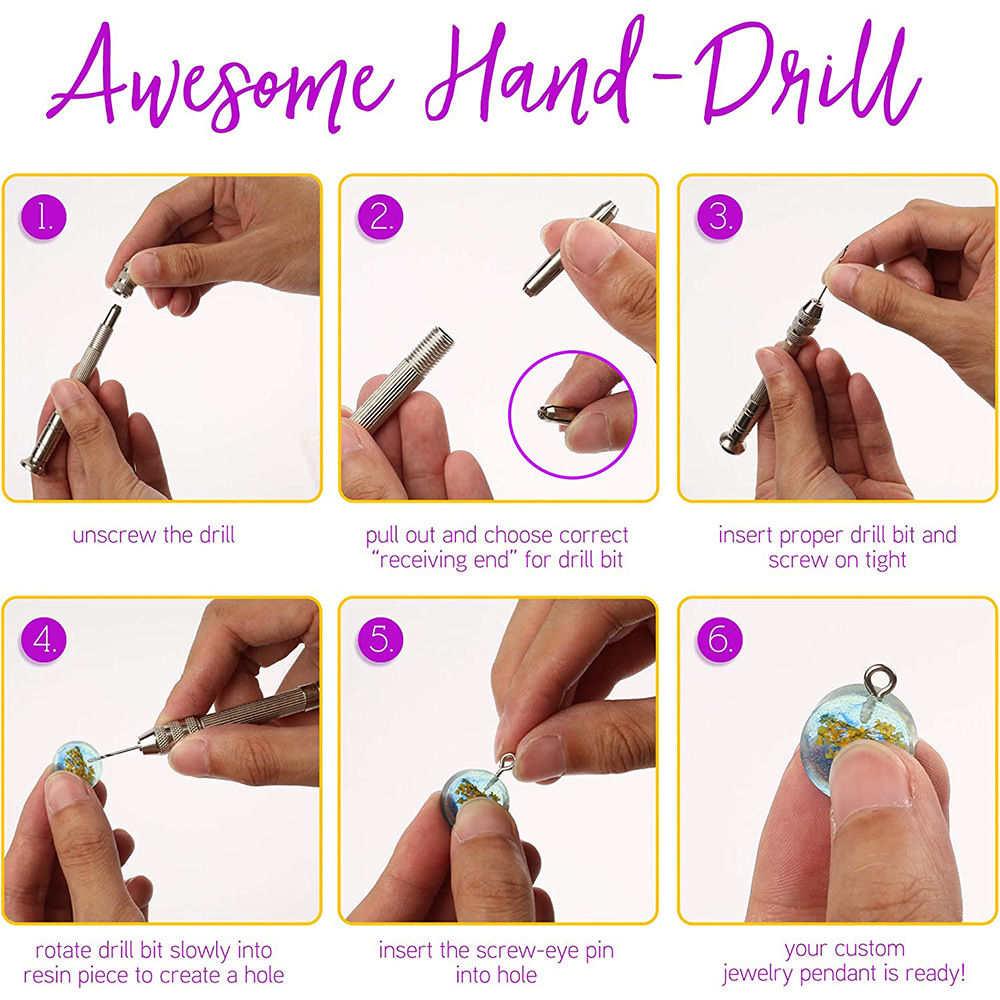 Awesome Hand-Drill

1.

unscrew the drill

2.

pull out and choose correct "receiving end" for drill bit

3.

insert proper drill bit and screw on tight

4.

rotate drill bit slowly into resin piece to create a hole

5.

insert the screw-eye pin into hole

6.

your custom jewelry pendant is ready!