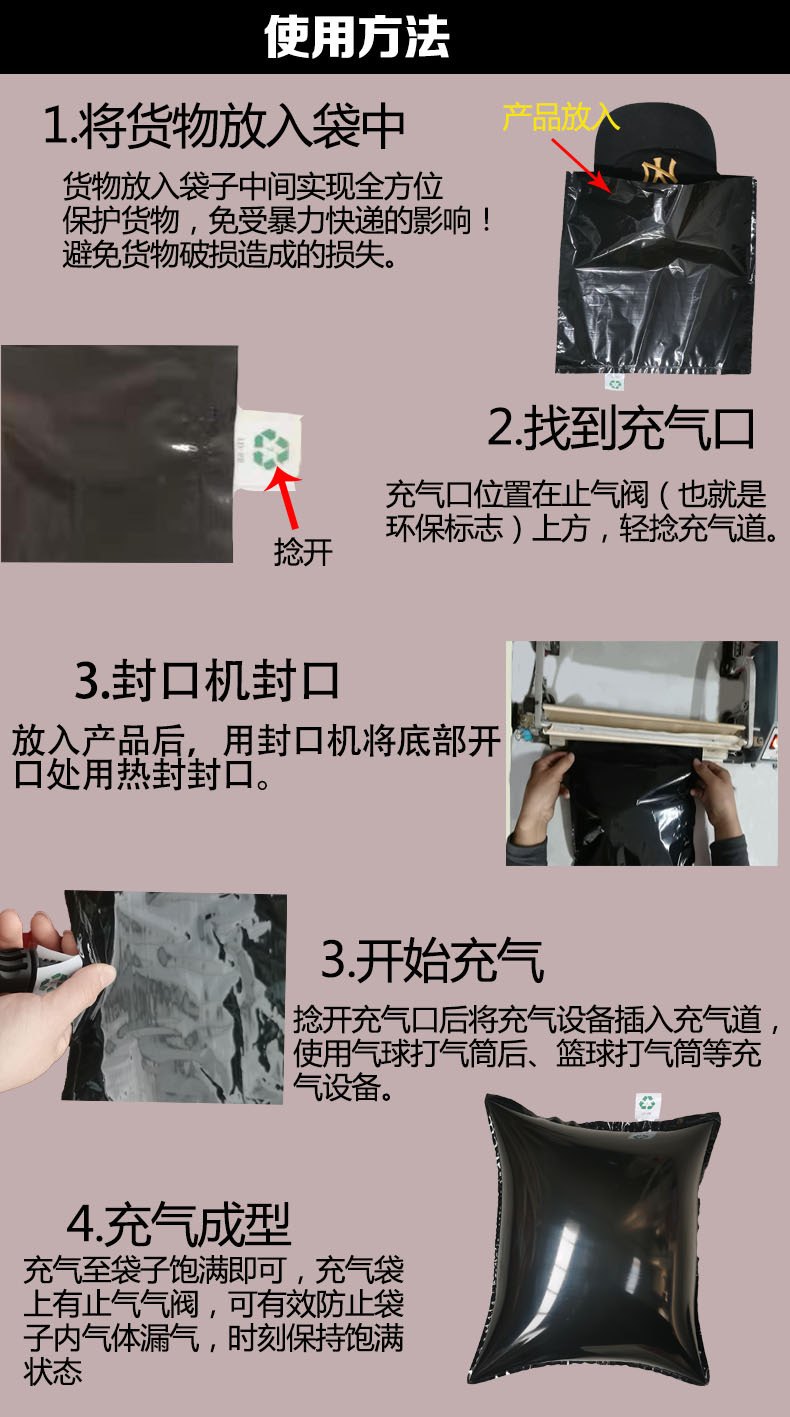 使用方法

1.将货物放入袋中

货物放入袋子中间实现全方位保护货物，免受暴力快递的影响！避免货物破损造成的损失。

产品放入

捻开

2.找到充气口

充气口位置在止气阀（也就是环保标志）上方，轻捻充气道。

3.封口机封口

放入产品后，用封口机将底部开口处用热封封口。

3.开始充气

捻开充气口后将充气设备插入充气道，使用气球打气筒后、篮球打气筒等充气设备。

4.充气成型

充气至袋子饱满即可，充气袋上有止气气阀，可有效防止袋子内气体漏气，时刻保持饱满状态