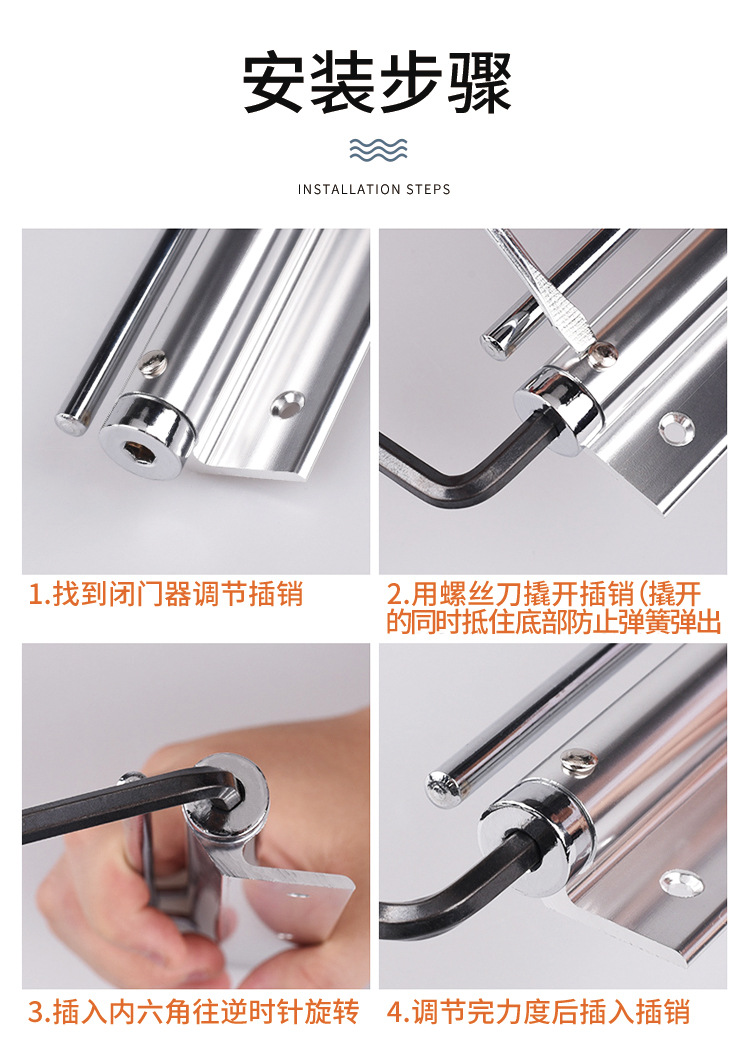 安装步骤

INSTALLATION STEPS

1.找到闭门器调节插销

2.用螺丝刀撬开插销（撬开的同时抵住底部防止弹簧弹出

3.插入内六角往逆时针旋转

4.调节完力度后插入插销