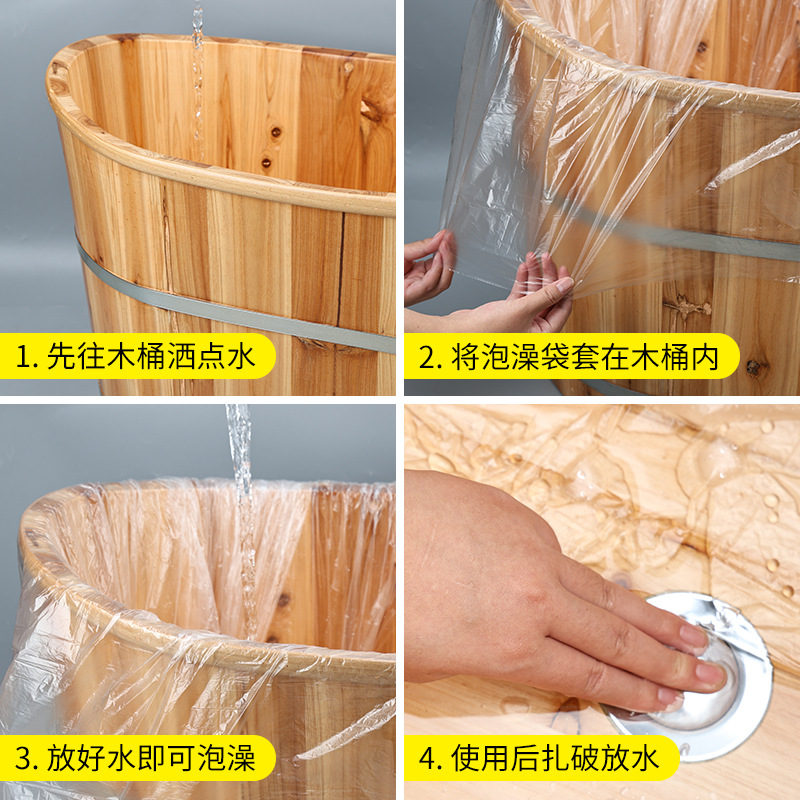 1. 先往木桶洒点水

2. 将泡澡袋套在木桶内

3. 放好水即可泡澡

4. 使用后扎破放水