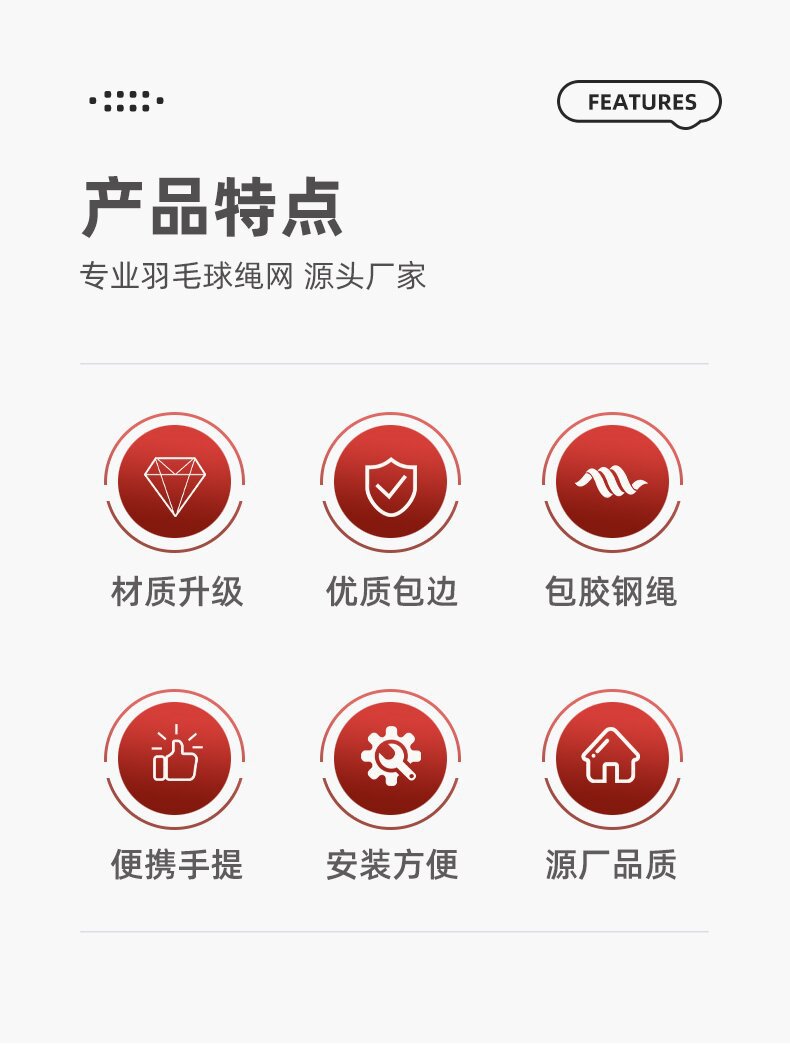 FEATURES

产品特点

专业羽毛球绳网 源头厂家

材质升级

优质包边

包胶钢绳

便携手提

安装方便

源厂品质