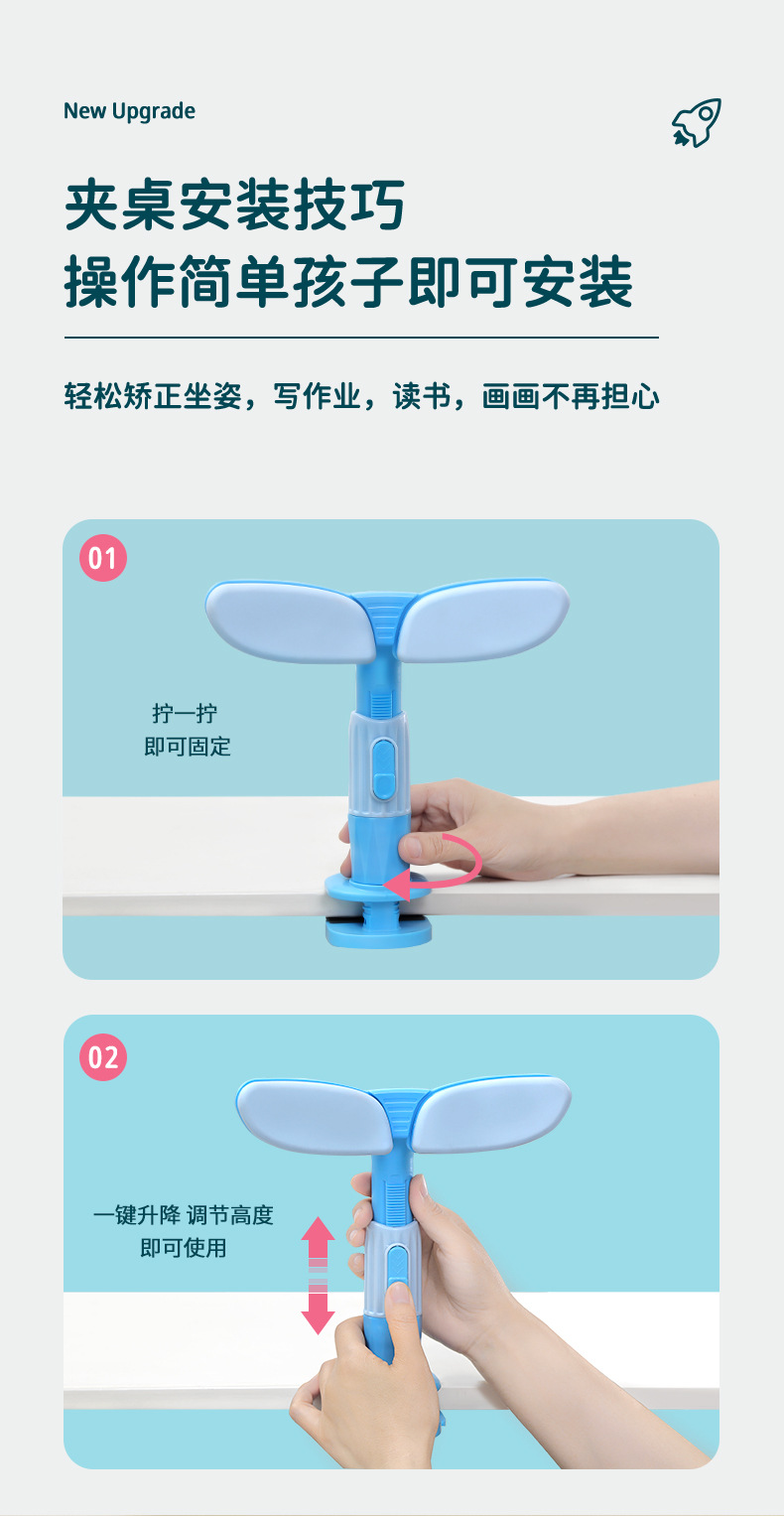 New Upgrade

夹桌安装技巧
操作简单孩子即可安装

轻松矫正坐姿，写作业，读书，画画不再担心

01

拧一拧
即可固定

02

一键升降 调节高度
即可使用