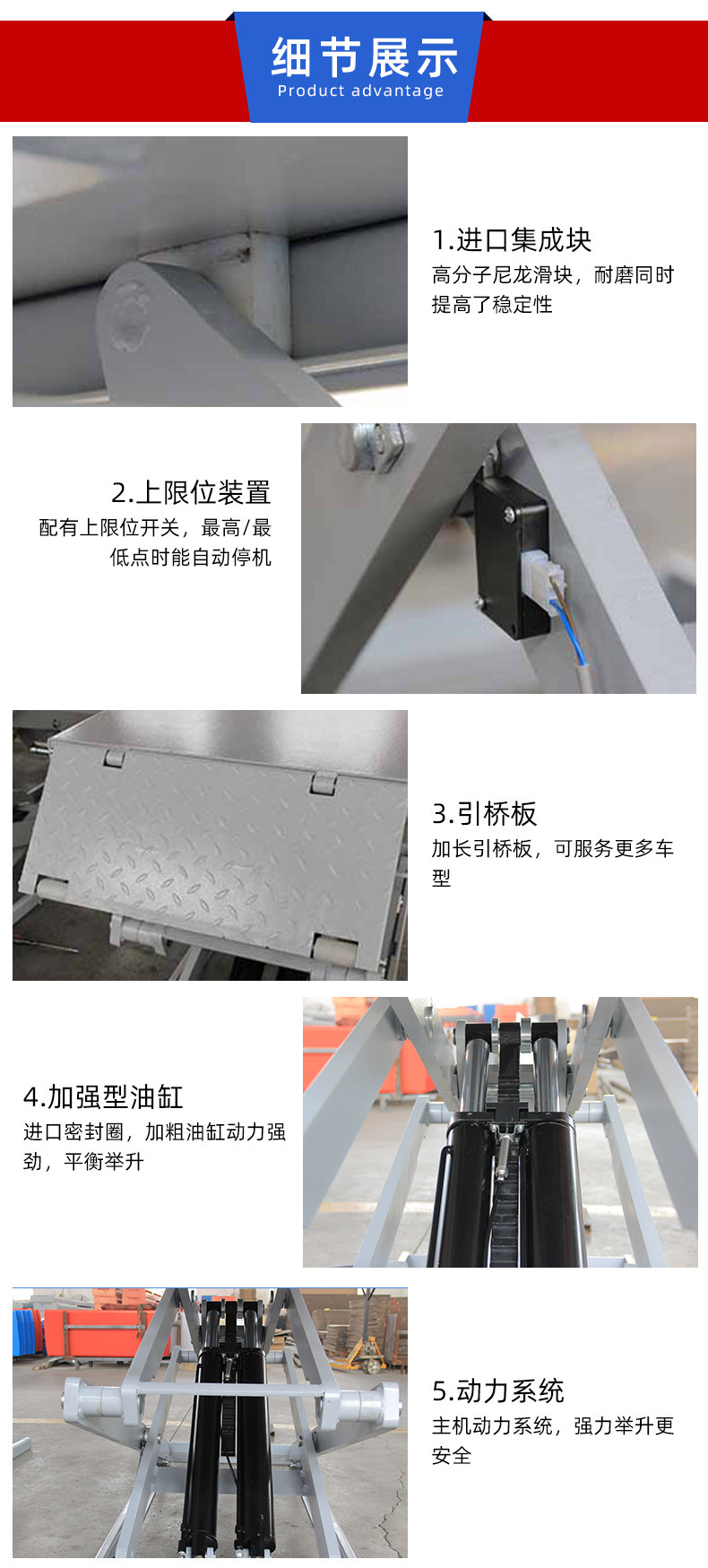 细节展示
Product advantage

1.进口集成块
高分子尼龙滑块，耐磨同时提高了稳定性

2.上限位装置
配有上限位开关，最高/最低点时能自动停机

3.引桥板
加长引桥板，可服务更多车型

4.加强型油缸
进口密封圈，加粗油缸动力强劲，平衡举升

5.动力系统
主机动力系统，强力举升更安全