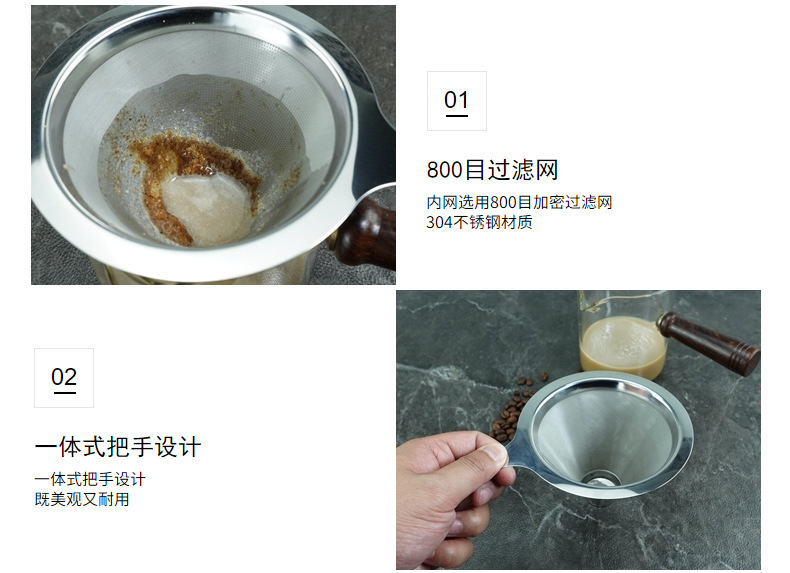 01

800目过滤网

内网选用800目加密过滤网
304不锈钢材质

02

一体式把手设计

一体式把手设计
既美观又耐用