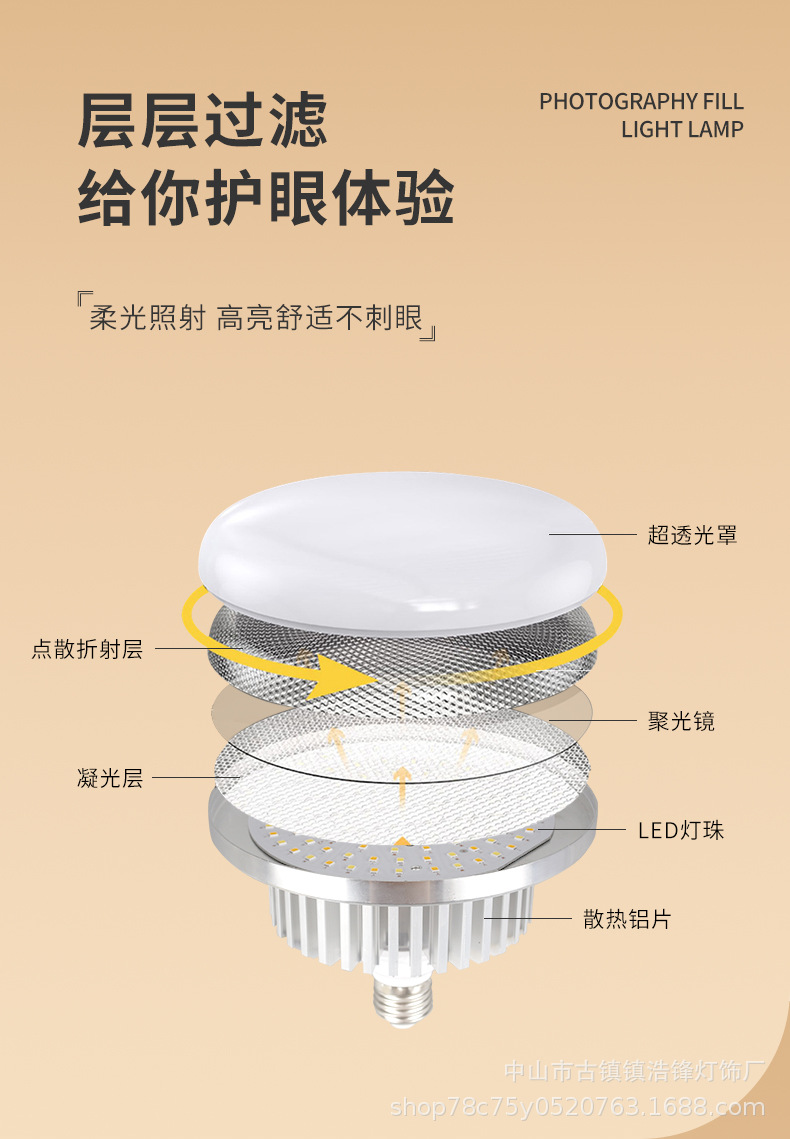 层层过滤
给你护眼体验

PHOTOGRAPHY FILL LIGHT LAMP

『柔光照射 高亮舒适不刺眼』

超透光罩

点散折射层

聚光镜

凝光层

LED灯珠

散热铝片

中山市古镇镇浩锋灯饰厂
shop78c75y0520763.1688.com