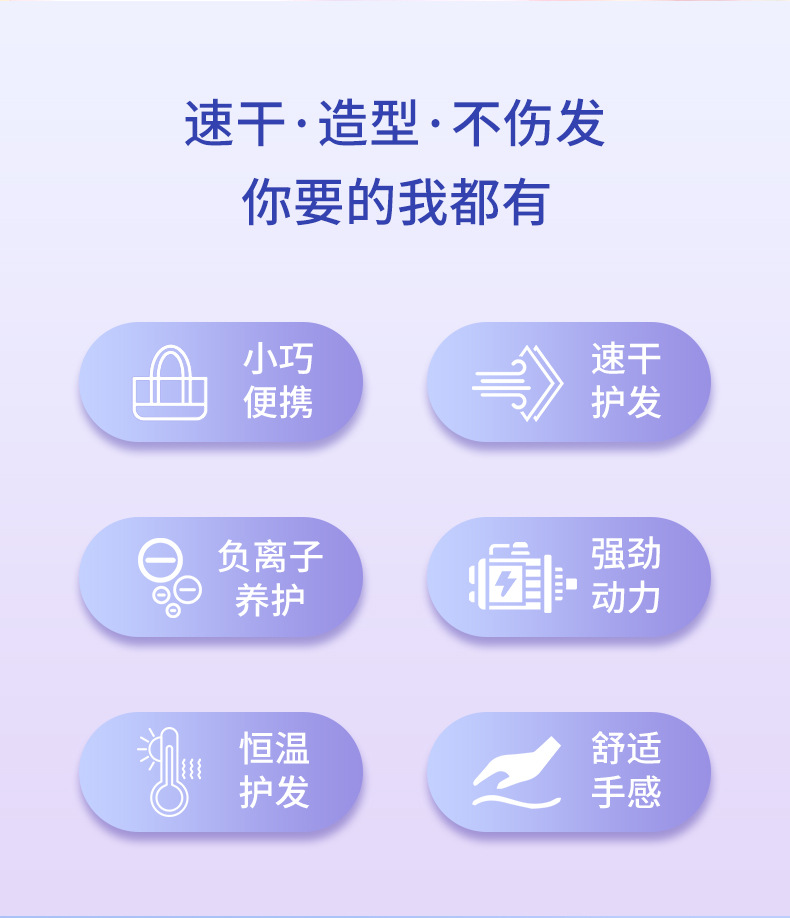 速干·造型·不伤发
你要的我都有

小巧
便携

速干
护发

负离子
养护

强劲
动力

恒温
护发

舒适
手感