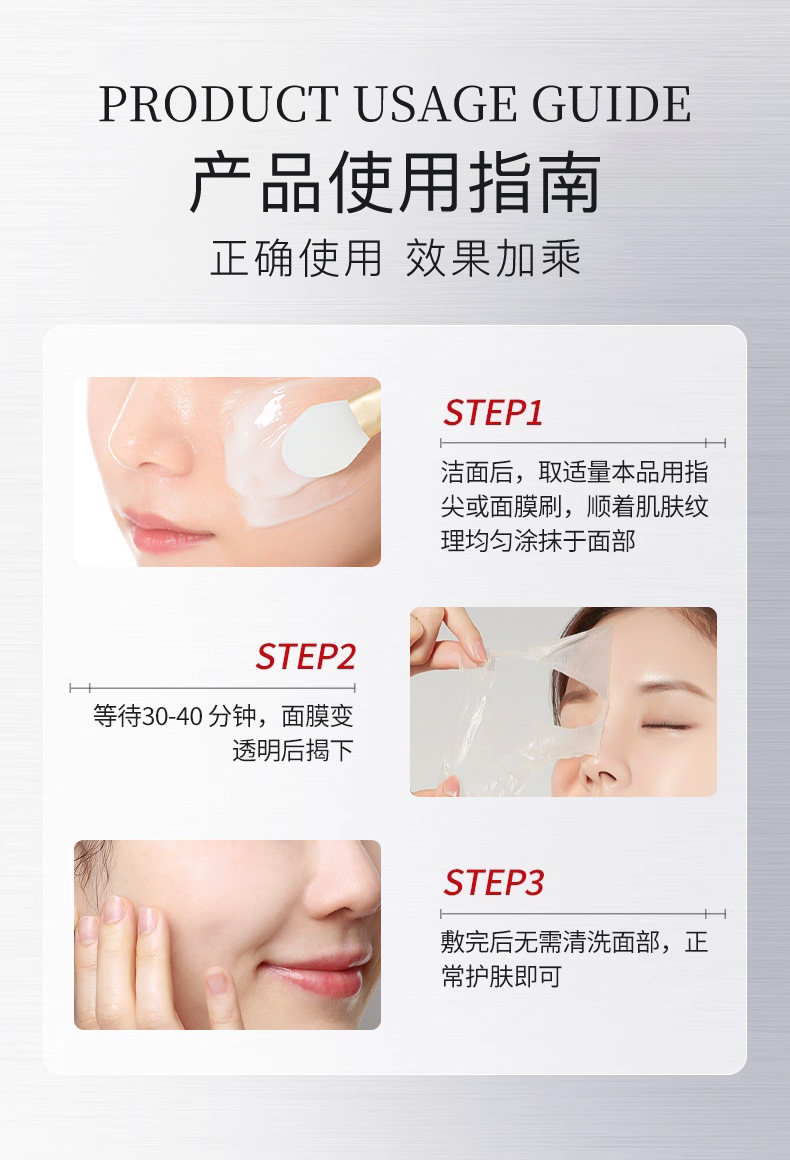 PRODUCT USAGE GUIDE
产品使用指南
正确使用 效果加乘

STEP1
洁面后，取适量本品用指尖或面膜刷，顺着肌肤纹理均匀涂抹于面部

STEP2
等待30-40 分钟，面膜变透明后揭下

STEP3
敷完后无需清洗面部，正常护肤即可