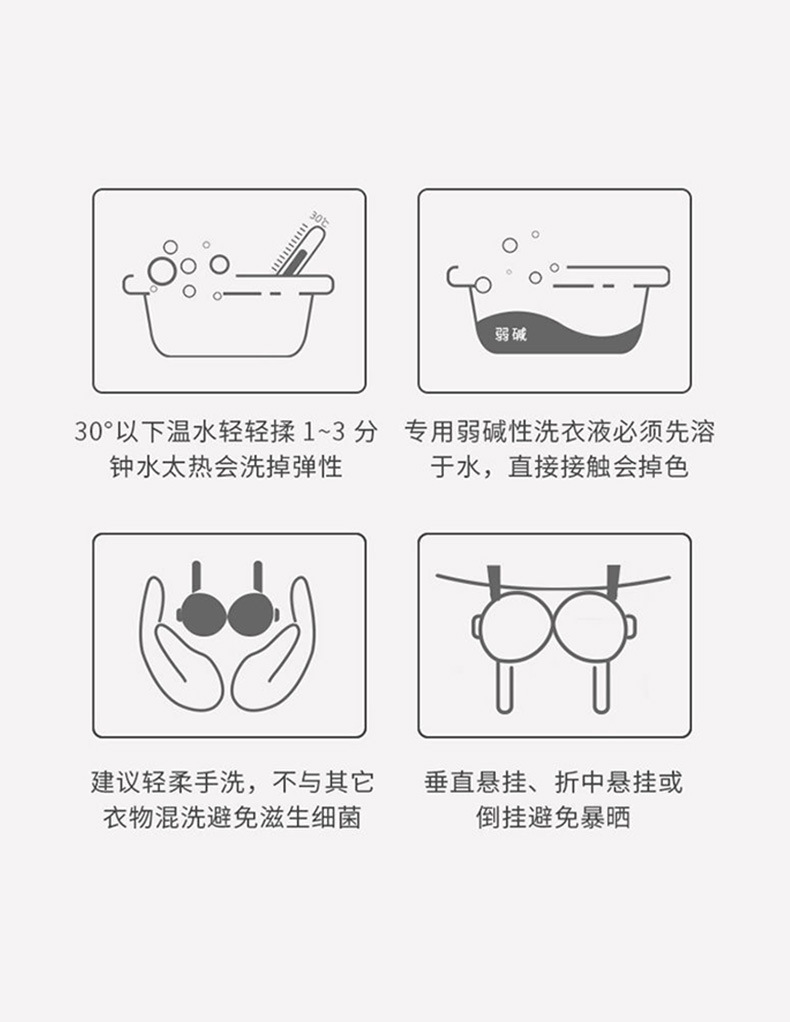 30℃

30°以下温水轻轻揉 1~3 分钟水太热会洗掉弹性

弱碱

专用弱碱性洗衣液必须先溶于水，直接接触会掉色

建议轻柔手洗，不与其它衣物混洗避免滋生细菌

垂直悬挂、折中悬挂或倒挂避免暴晒