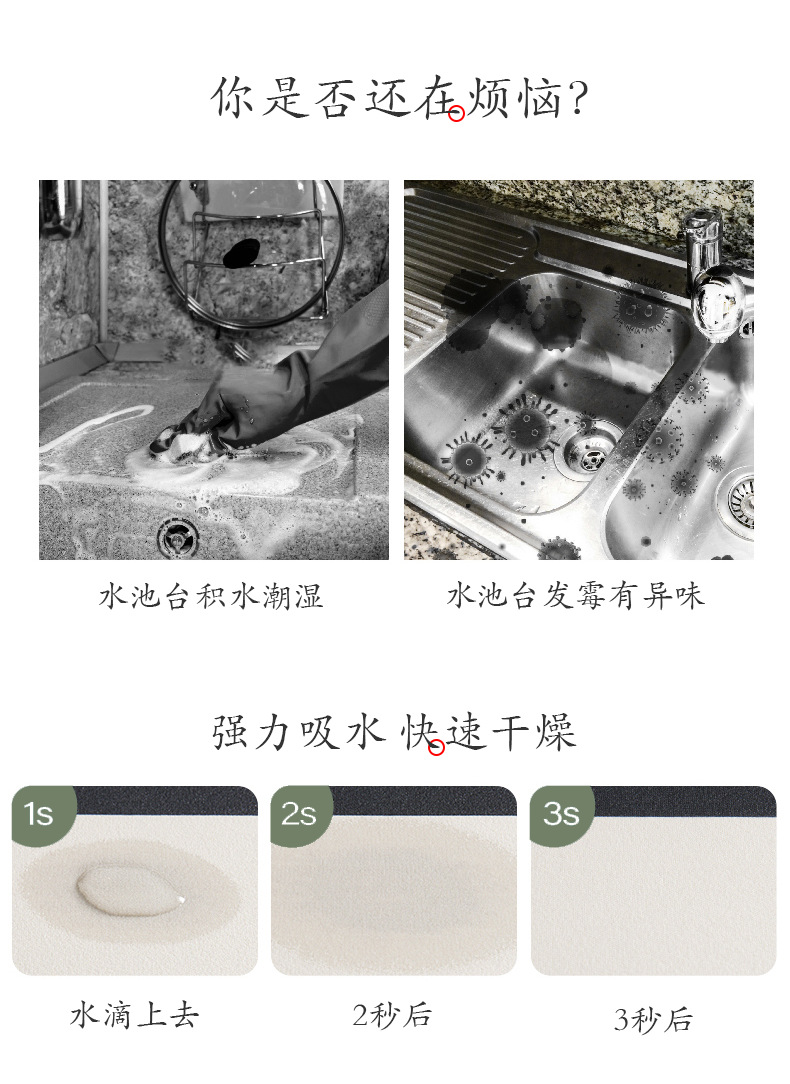 你是否还在烦恼?

水池台积水潮湿

水池台发霉有异味

强力吸水 快速干燥

1s

2s

3s

水滴上去

2秒后

3秒后