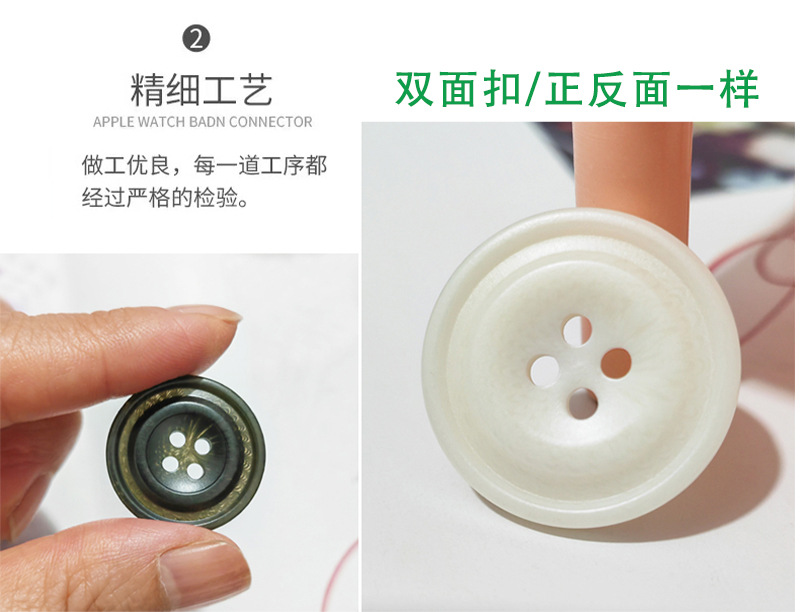 ②

精细工艺

APPLE WATCH BADN CONNECTOR

做工优良，每一道工序都经过严格的检验。

双面扣/正反面一样