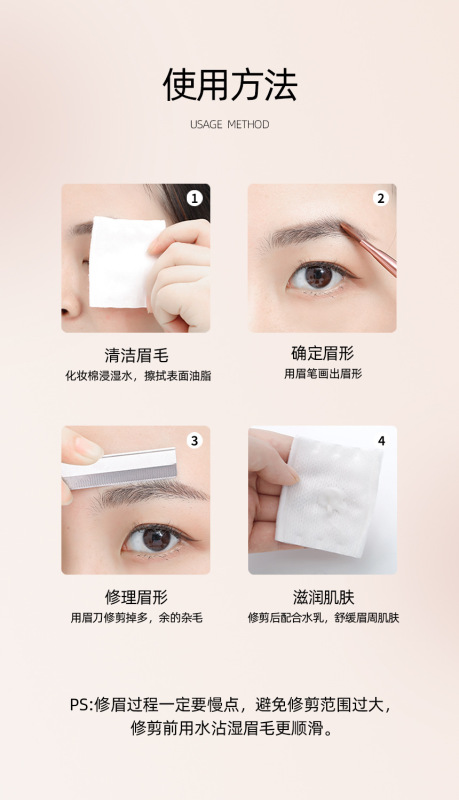 使用方法

USAGE METHOD

1

清洁眉毛
化妆棉浸湿水，擦拭表面油脂

2

确定眉形
用眉笔画出眉形

3

修理眉形
用眉刀修剪掉多，余的杂毛

4

滋润肌肤
修剪后配合水乳，舒缓眉周肌肤

PS:修眉过程一定要慢点，避免修剪范围过大，修剪前用水沾湿眉毛更顺滑。