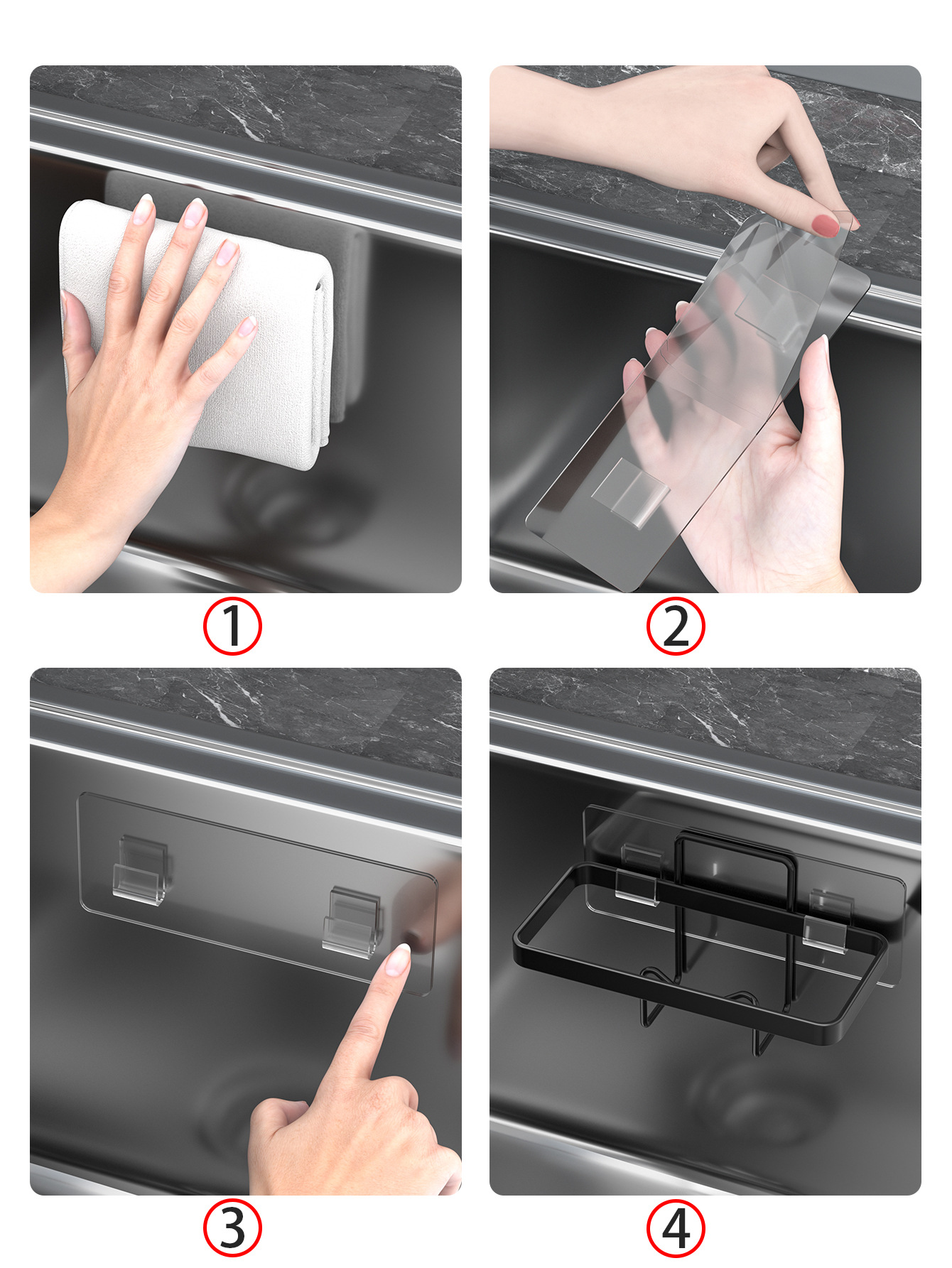 1

2

3

4