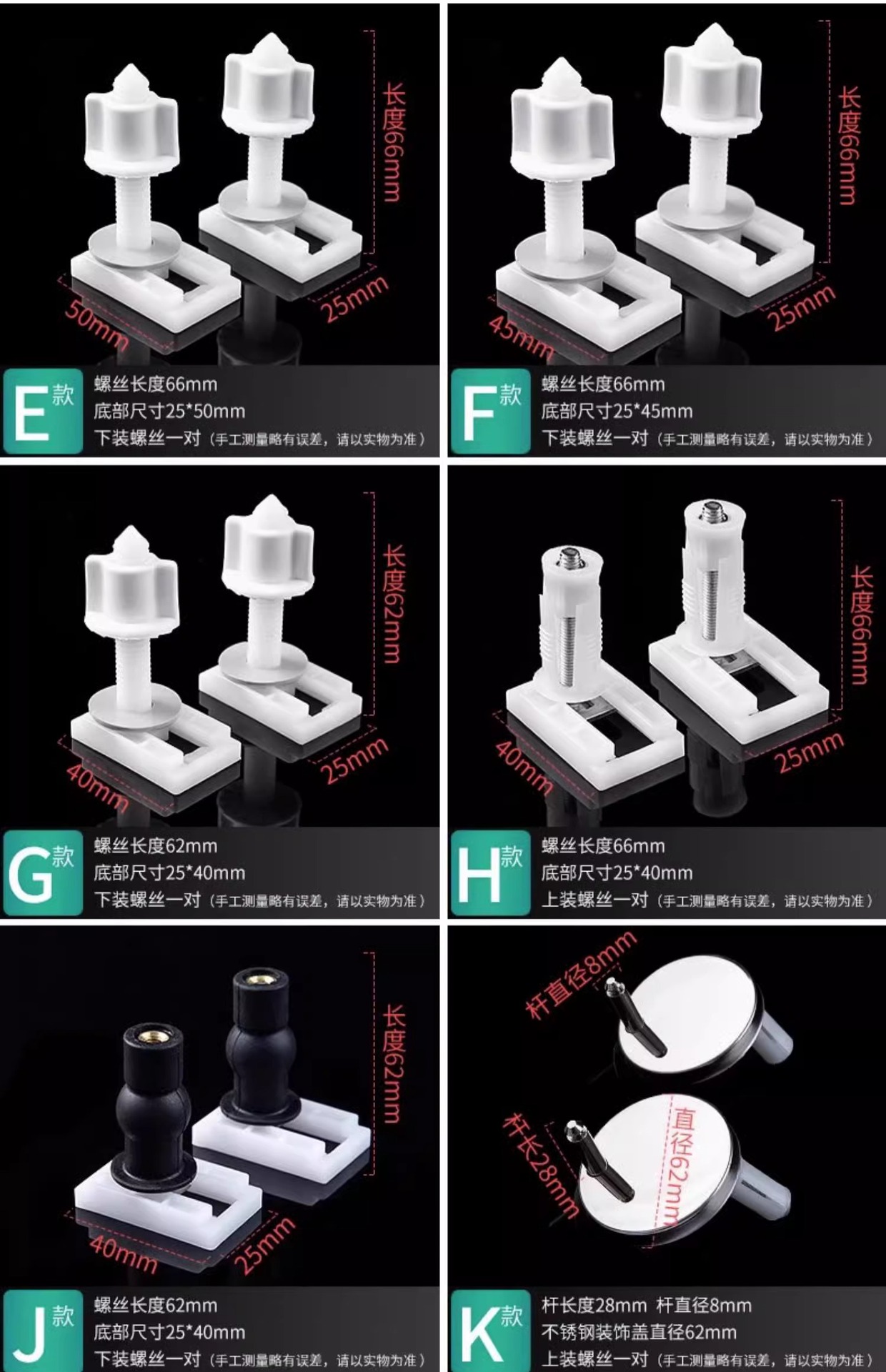 长度66mm
50mm
25mm
E款
螺丝长度66mm
底部尺寸25*50mm
下装螺丝一对（手工测量略有误差，请以实物为准）

长度66mm
45mm
25mm
F款
螺丝长度66mm
底部尺寸25*45mm
下装螺丝一对（手工测量略有误差，请以实物为准）

长度62mm
40mm
25mm
G款
螺丝长度62mm
底部尺寸25*40mm
下装螺丝一对（手工测量略有误差，请以实物为准）

长度66mm
40mm
25mm
H款
螺丝长度66mm
底部尺寸25*40mm
上装螺丝一对（手工测量略有误差，请以实物为准）

长度62mm
40mm
25mm
J款
螺丝长度62mm
底部尺寸25*40mm
下装螺丝一对（手工测量略有误差，请以实物为准）

杆直径8mm
杆长28mm
直径62mm
K款
杆长度28mm 杆直径8mm
不锈钢装饰盖直径62mm
上装螺丝一对（手工测量略有误差，请以实物为准）