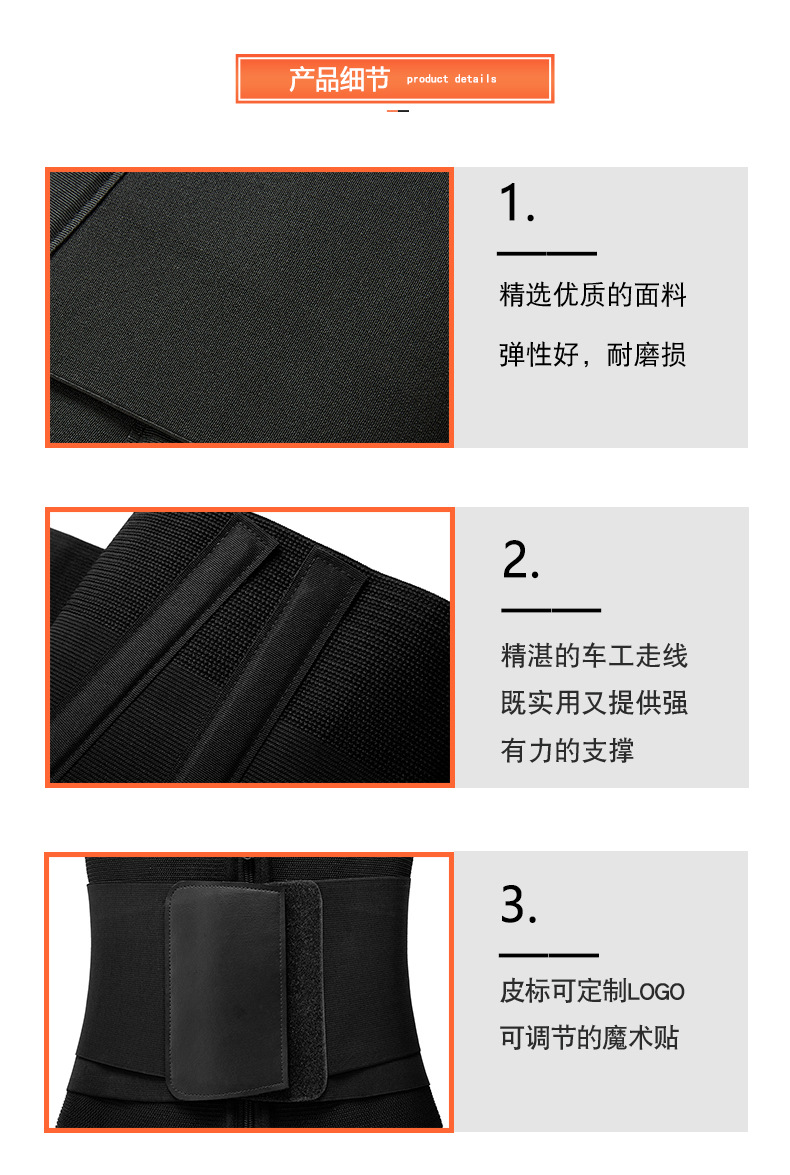 产品细节 product details

1.

精选优质的面料

弹性好，耐磨损

2.

精湛的车工走线

既实用又提供强

有力的支撑

3.

皮标可定制LOGO

可调节的魔术贴