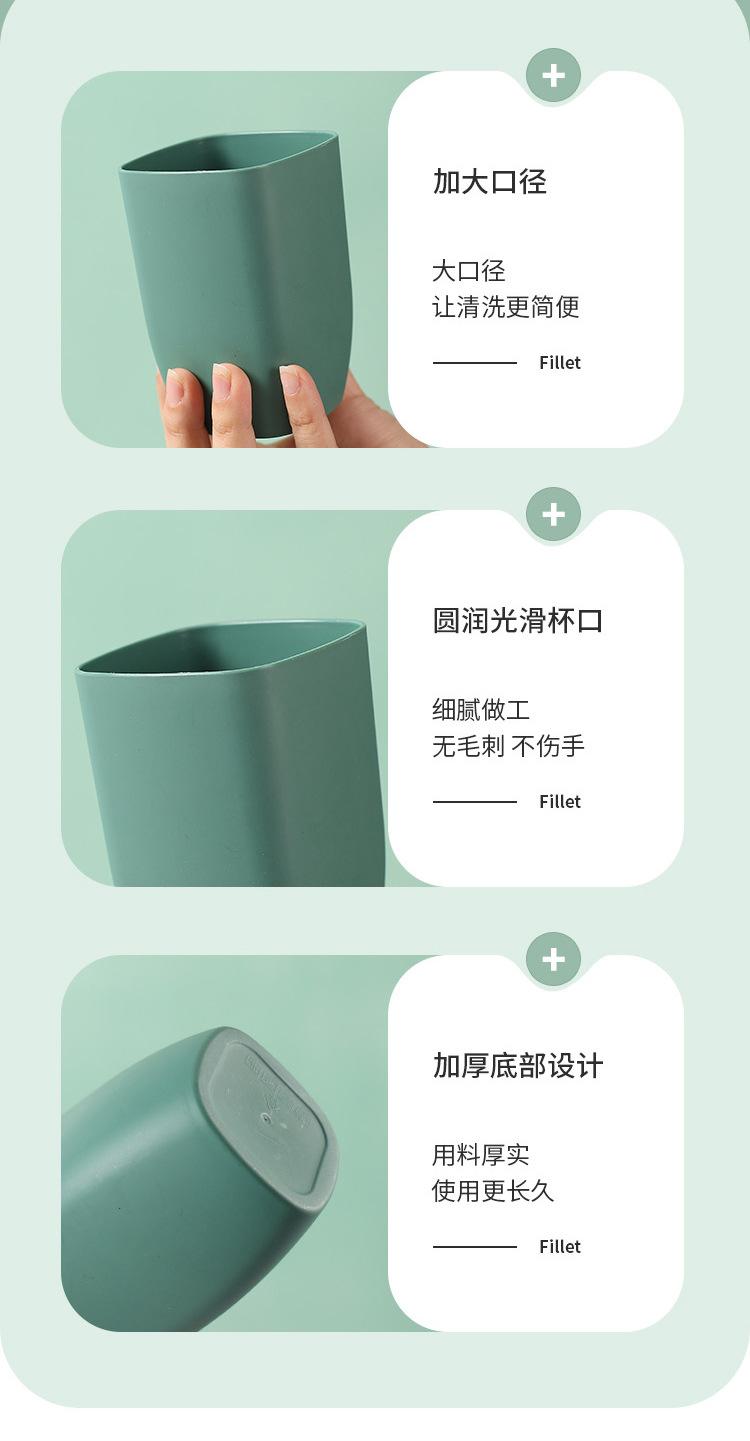 +

加大口径

大口径
让清洗更简便

Fillet

+

圆润光滑杯口

细腻做工
无毛刺 不伤手

Fillet

+

加厚底部设计

用料厚实
使用更长久

Fillet