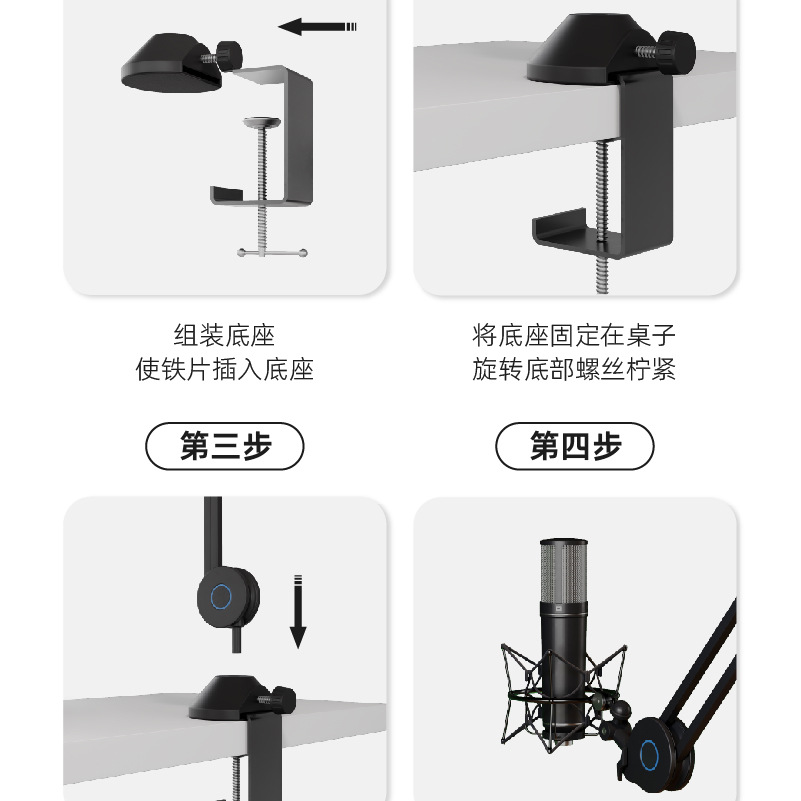 组装底座
使铁片插入底座

将底座固定在桌子
旋转底部螺丝柠紧

第三步

第四步