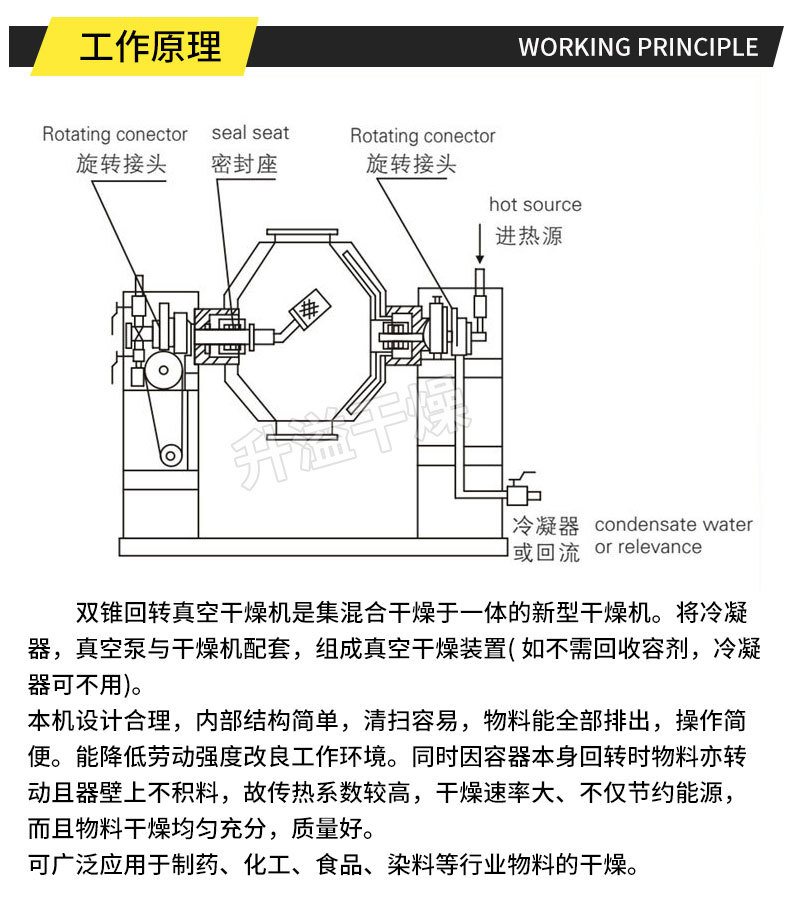 工作原理

WORKING PRINCIPLE

Rotating conector
旋转接头

seal seat
密封座

Rotating conector
旋转接头

hot source
进热源

升溢干燥

冷凝器
或回流

condensate water
or relevance

双锥回转真空干燥机是集混合干燥于一体的新型干燥机。将冷凝器，真空泵与干燥机配套，组成真空干燥装置( 如不需回收容剂，冷凝器可不用)。
本机设计合理，内部结构简单，清扫容易，物料能全部排出，操作简便。能降低劳动强度改良工作环境。同时因容器本身回转时物料亦转动且器壁上不积料，故传热系数较高，干燥速率大、不仅节约能源，而且物料干燥均匀充分，质量好。
可广泛应用于制药、化工、食品、染料等行业物料的干燥。