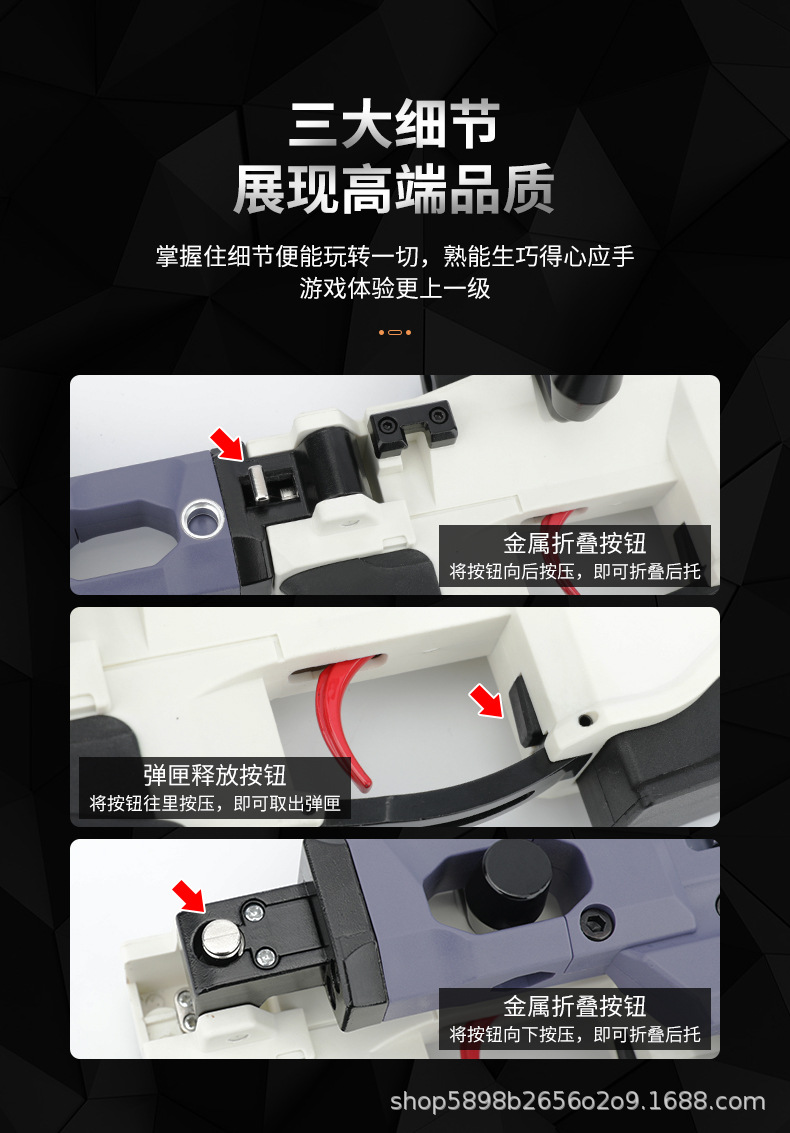 三大细节
展现高端品质

掌握住细节便能玩转一切，熟能生巧得心应手
游戏体验更上一级

金属折叠按钮
将按钮向后按压，即可折叠后托

弹匣释放按钮
将按钮往里按压，即可取出弹匣

金属折叠按钮
将按钮向下按压，即可折叠后托

shop5898b2656o2o9.1688.com