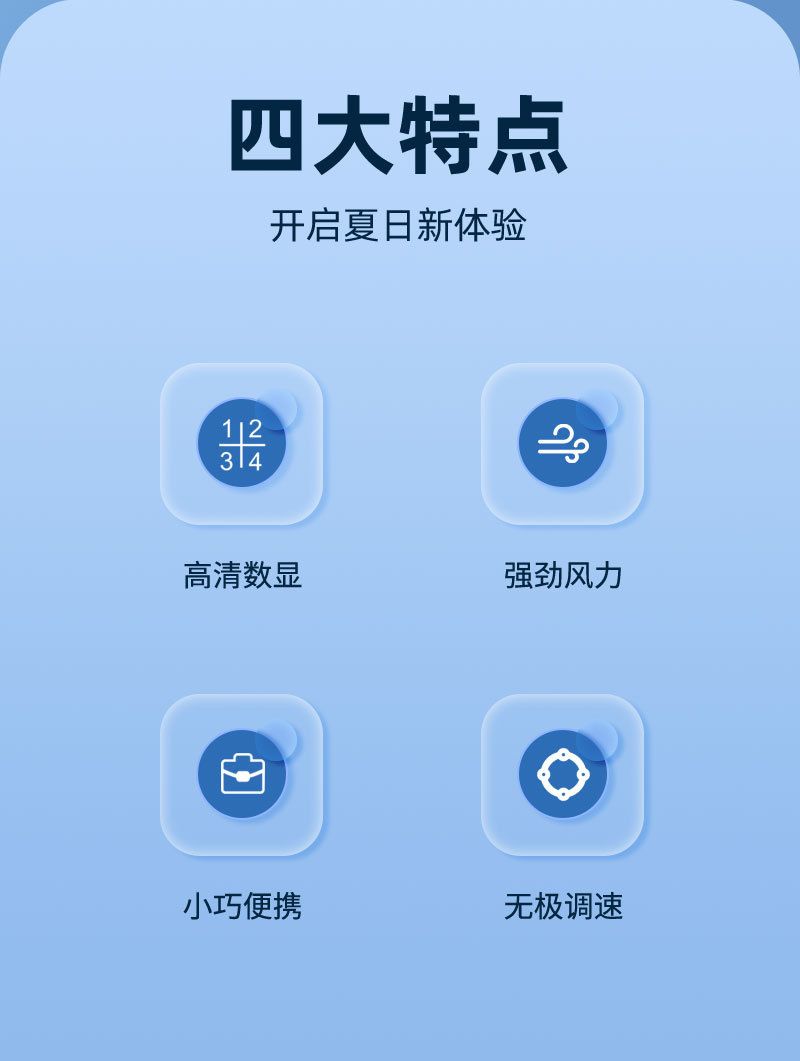 四大特点

开启夏日新体验

1 2
3 4

高清数显

强劲风力

小巧便携

无极调速