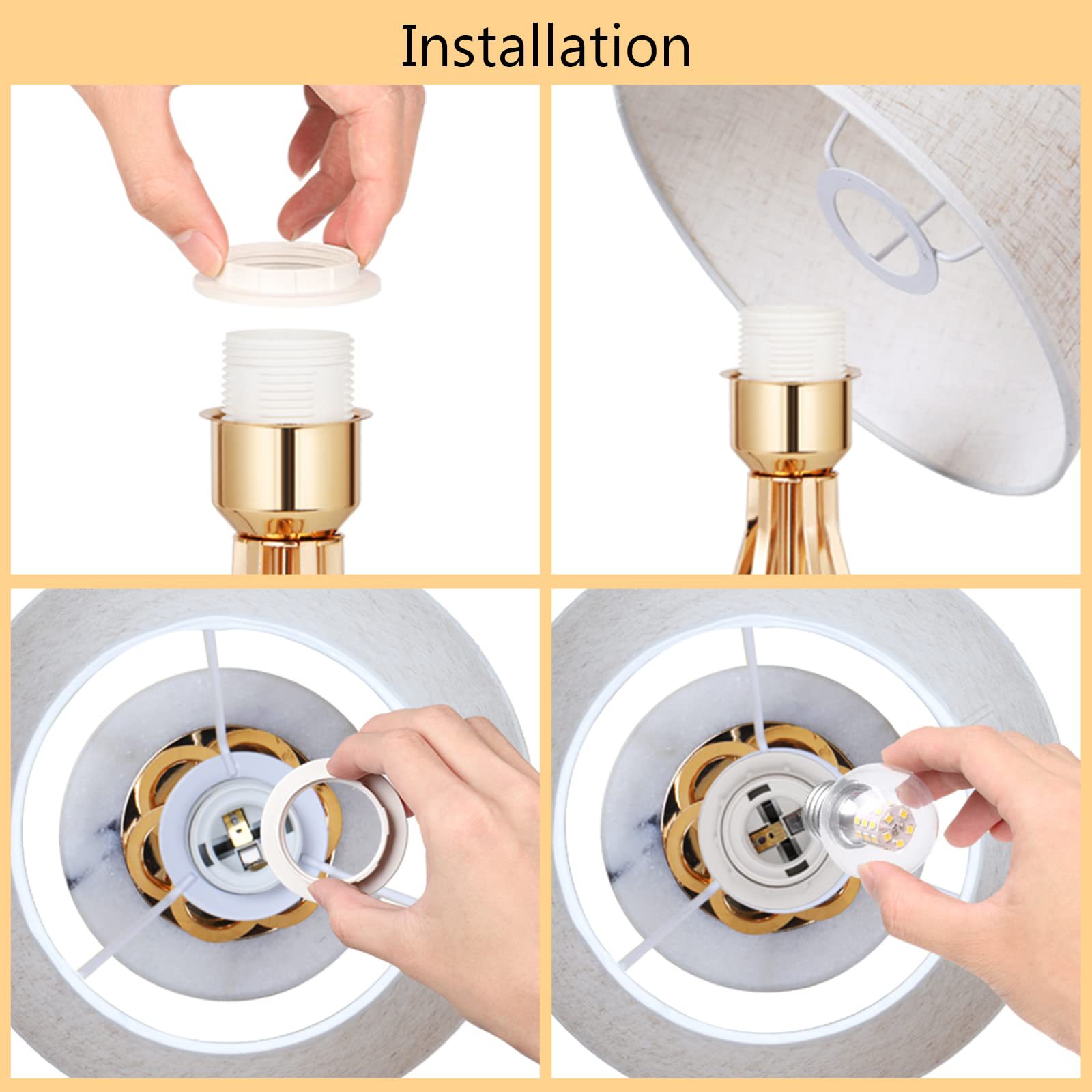 Installation