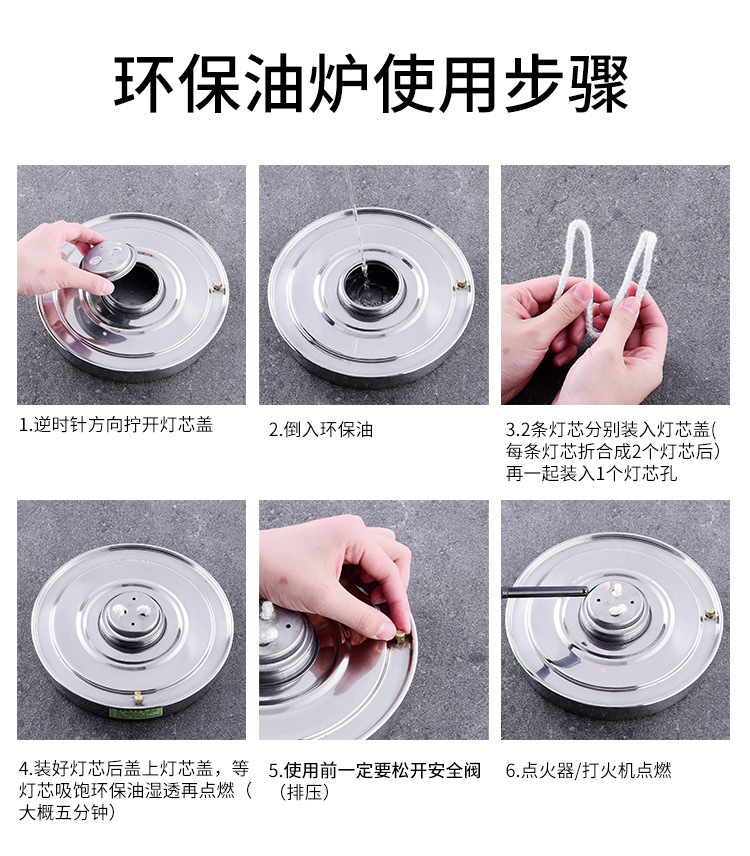 环保油炉使用步骤

1.逆时针方向拧开灯芯盖

2.倒入环保油

3.2条灯芯分别装入灯芯盖(每条灯芯折合成2个灯芯后)再一起装入1个灯芯孔

4.装好灯芯后盖上灯芯盖，等灯芯吸饱环保油湿透再点燃（大概五分钟)

5.使用前一定要松开安全阀（排压）

6.点火器/打火机点燃