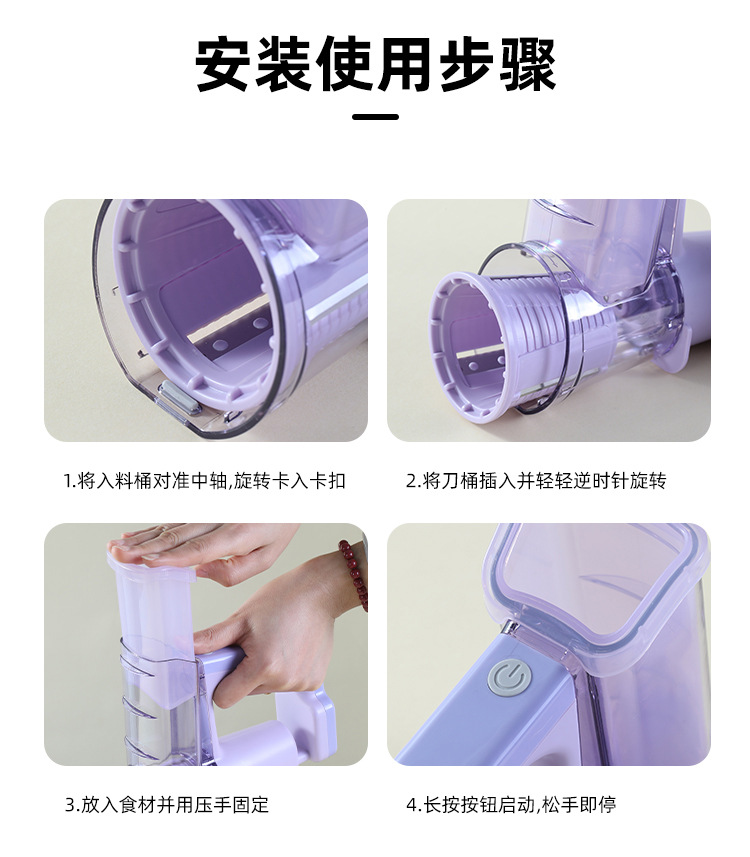 安装使用步骤

1.将入料桶对准中轴,旋转卡入卡扣

2.将刀桶插入并轻轻逆时针旋转

3.放入食材并用压手固定

4.长按按钮启动,松手即停