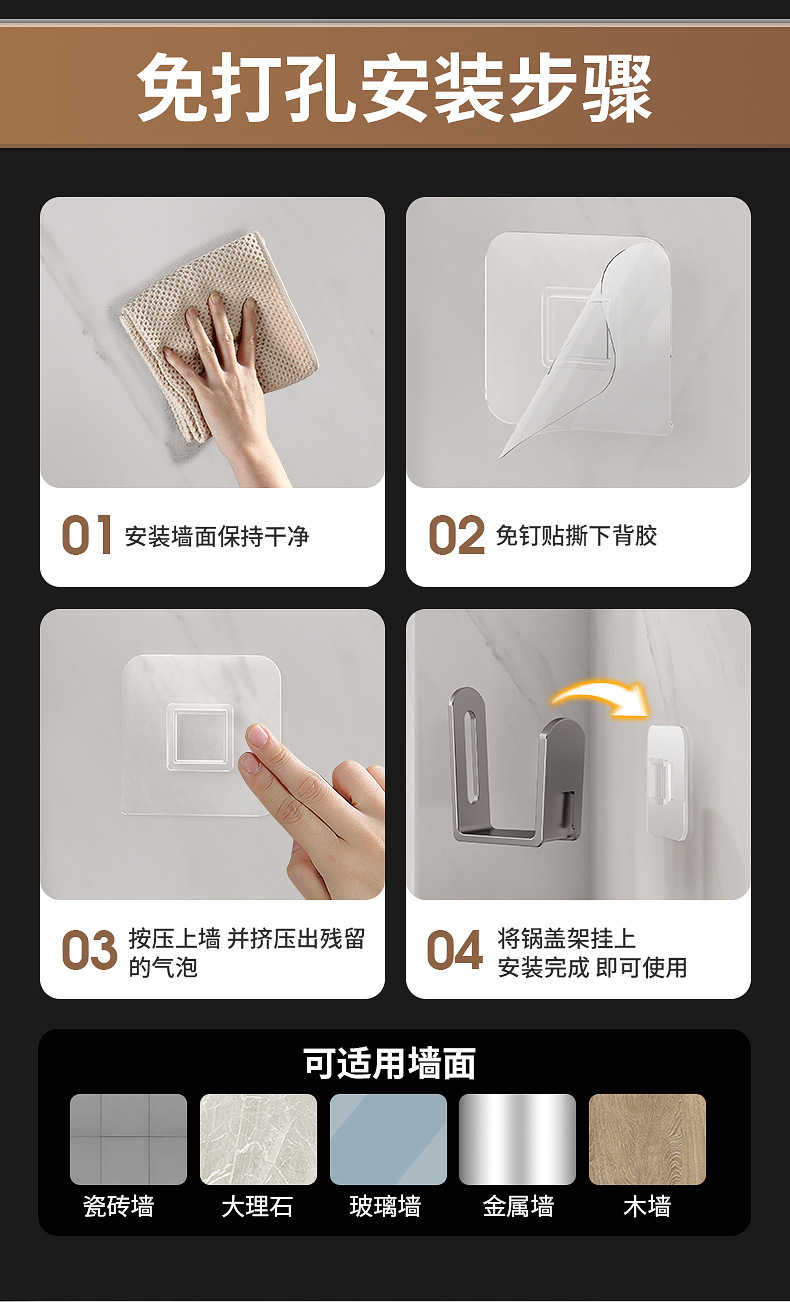 免打孔安装步骤

01 安装墙面保持干净

02 免钉贴撕下背胶

03 按压上墙 并挤压出残留的气泡

04 将锅盖架挂上 安装完成 即可使用

可适用墙面

瓷砖墙 大理石 玻璃墙 金属墙 木墙