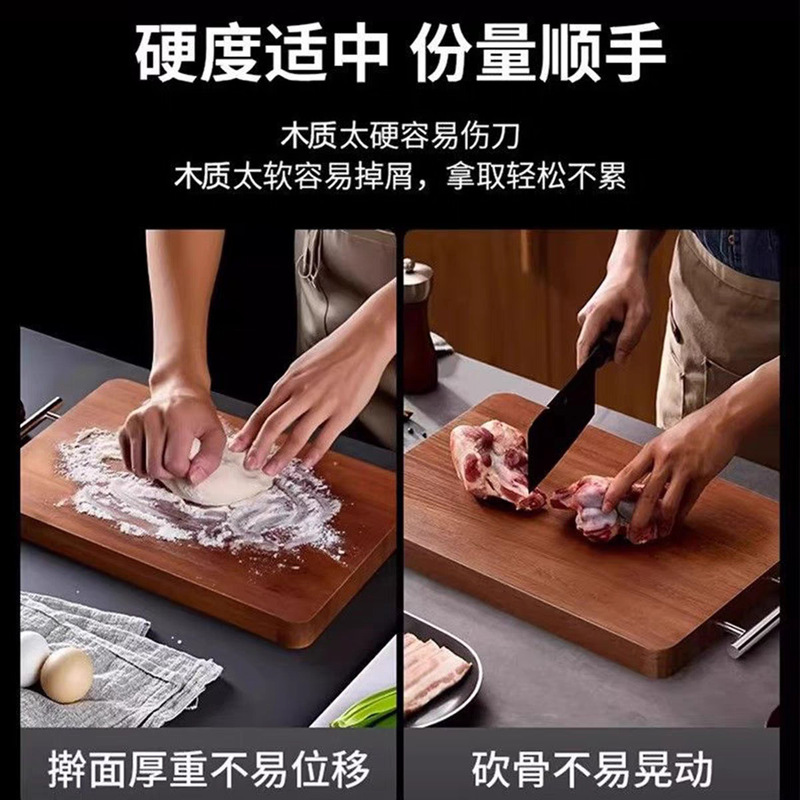 硬度适中 份量顺手

木质太硬容易伤刀
木质太软容易掉屑，拿取轻松不累

擀面厚重不易位移

砍骨不易晃动