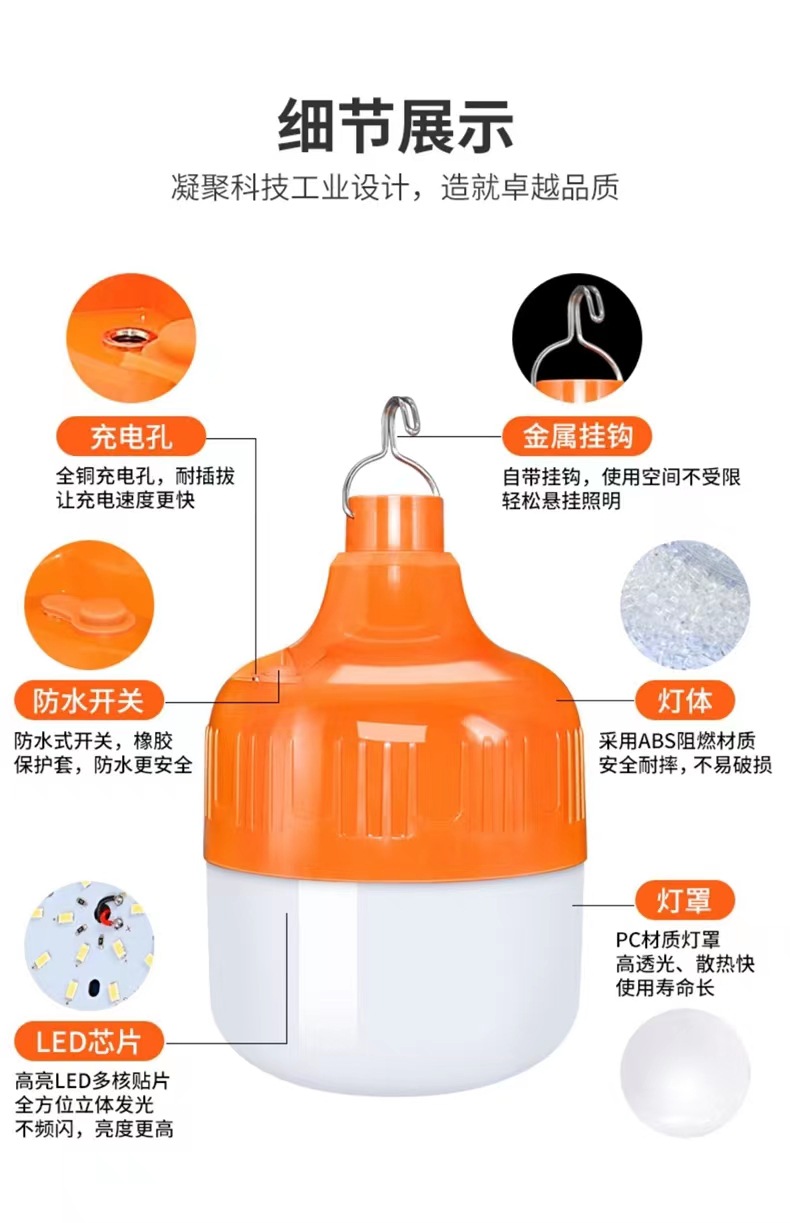 细节展示

凝聚科技工业设计，造就卓越品质

充电孔

全铜充电孔，耐插拔
让充电速度更快

金属挂钩

自带挂钩，使用空间不受限
轻松悬挂照明

防水开关

防水式开关，橡胶
保护套，防水更安全

灯体

采用ABS阻燃材质
安全耐摔，不易破损

灯罩

PC材质灯罩
高透光、散热快
使用寿命长

LED芯片

高亮LED多核贴片
全方位立体发光
不频闪，亮度更高