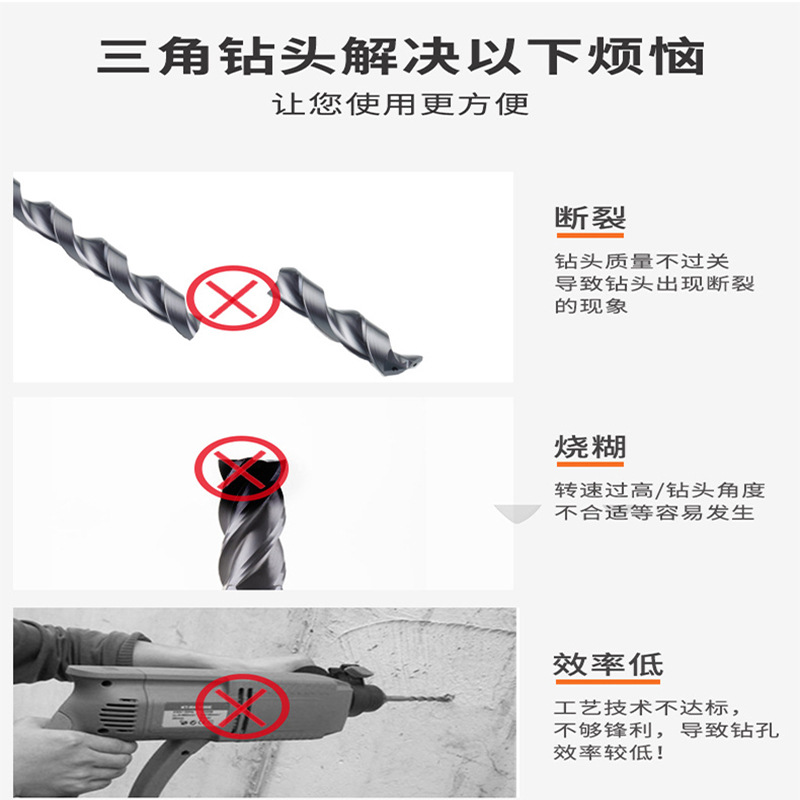 三角钻头解决以下烦恼
让您使用更方便

断裂
钻头质量不过关
导致钻头出现断裂
的现象

烧糊
转速过高/钻头角度
不合适等容易发生

效率低
工艺技术不达标，
不够锋利，导致钻孔
效率较低！