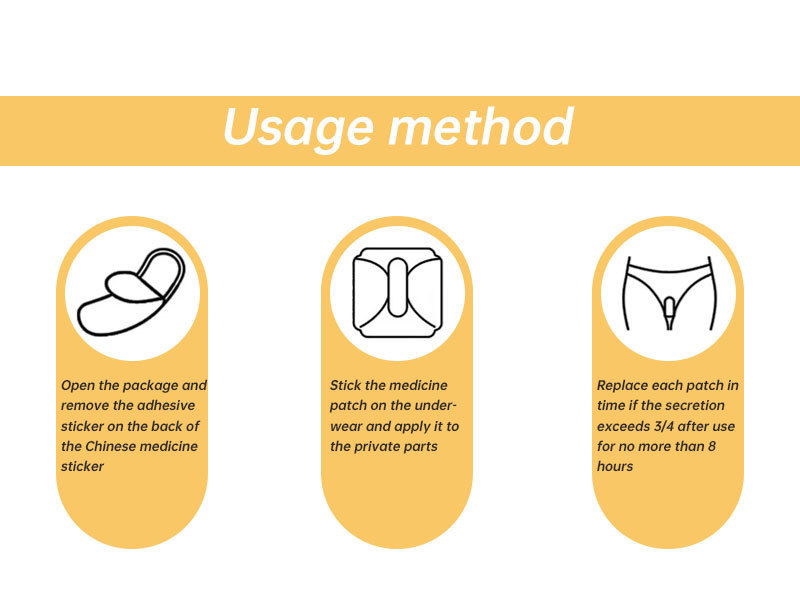 Usage method

Open the package and remove the adhesive sticker on the back of the Chinese medicine sticker

Stick the medicine patch on the underwear and apply it to the private parts

Replace each patch in time if the secretion exceeds 3/4 after use for no more than 8 hours